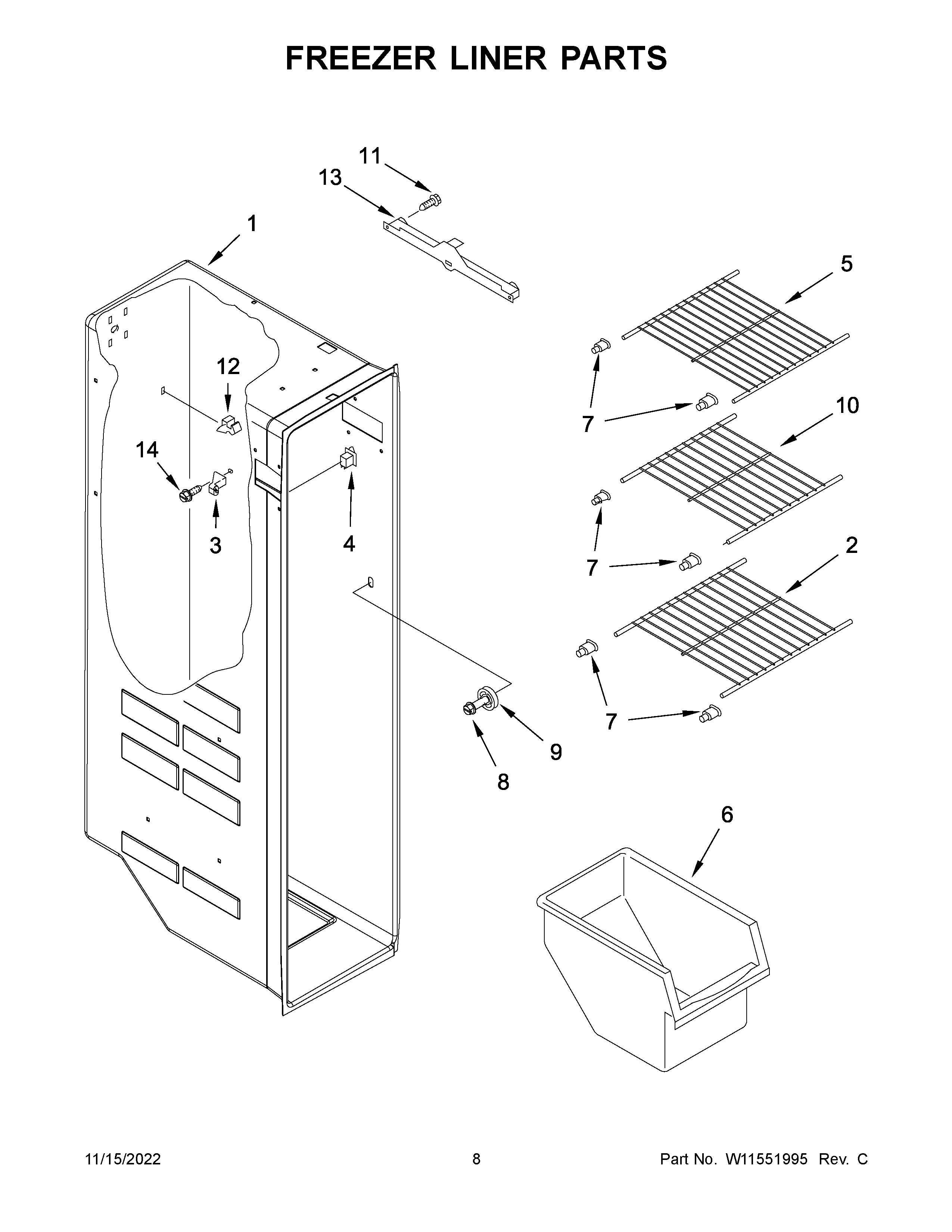 FREEZER LINER PARTS

11
13
1
5
12
7
10
14
3
4
7
2
7
9
8
6

11/15/2022
8
Part No. W11551995 Rev. C