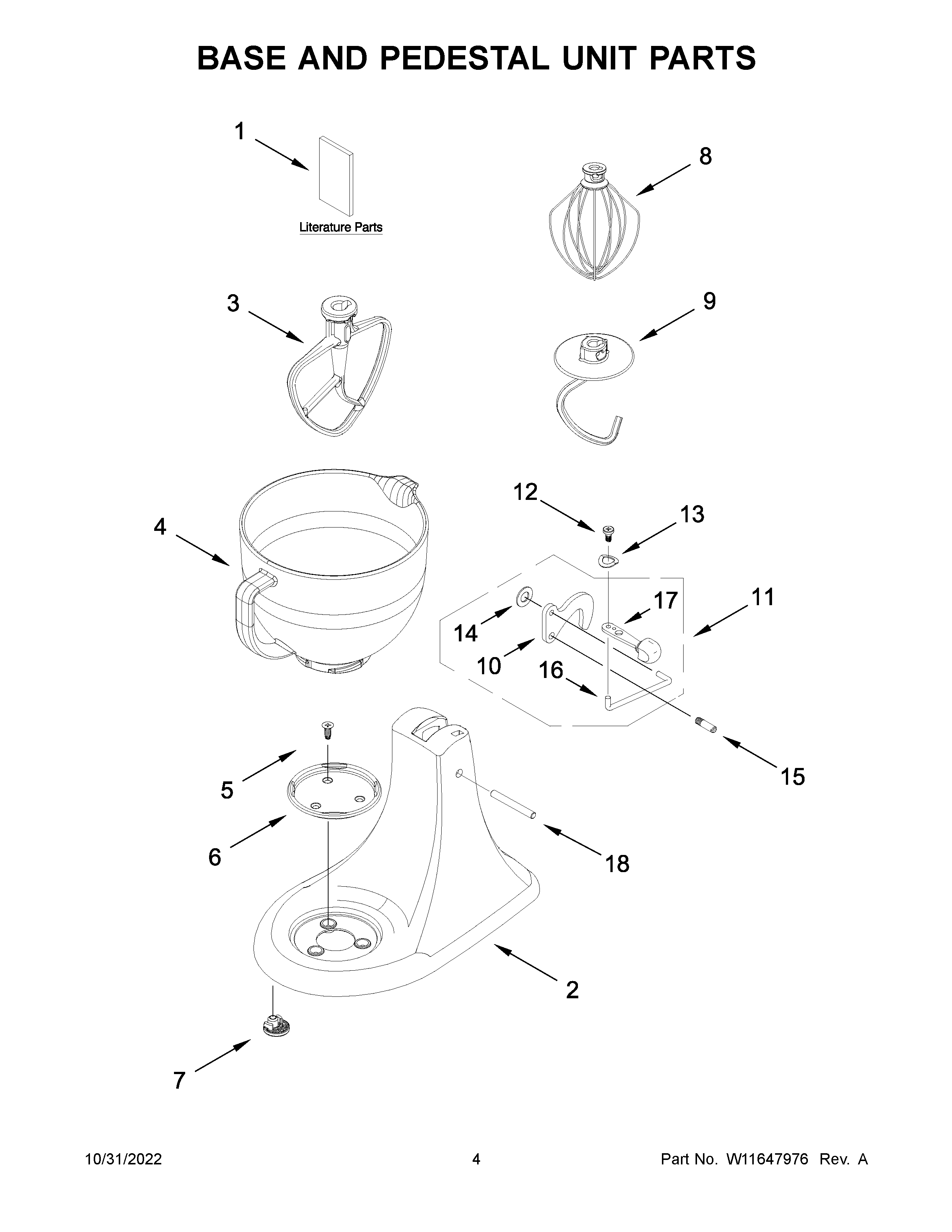 BASE AND PEDESTAL UNIT PARTS

1

Literature Parts

8

3

9

4

12

13

17

11

14

10

16

15

5

6

18

2

7

10/31/2022

4

Part No. W11647976 Rev. A