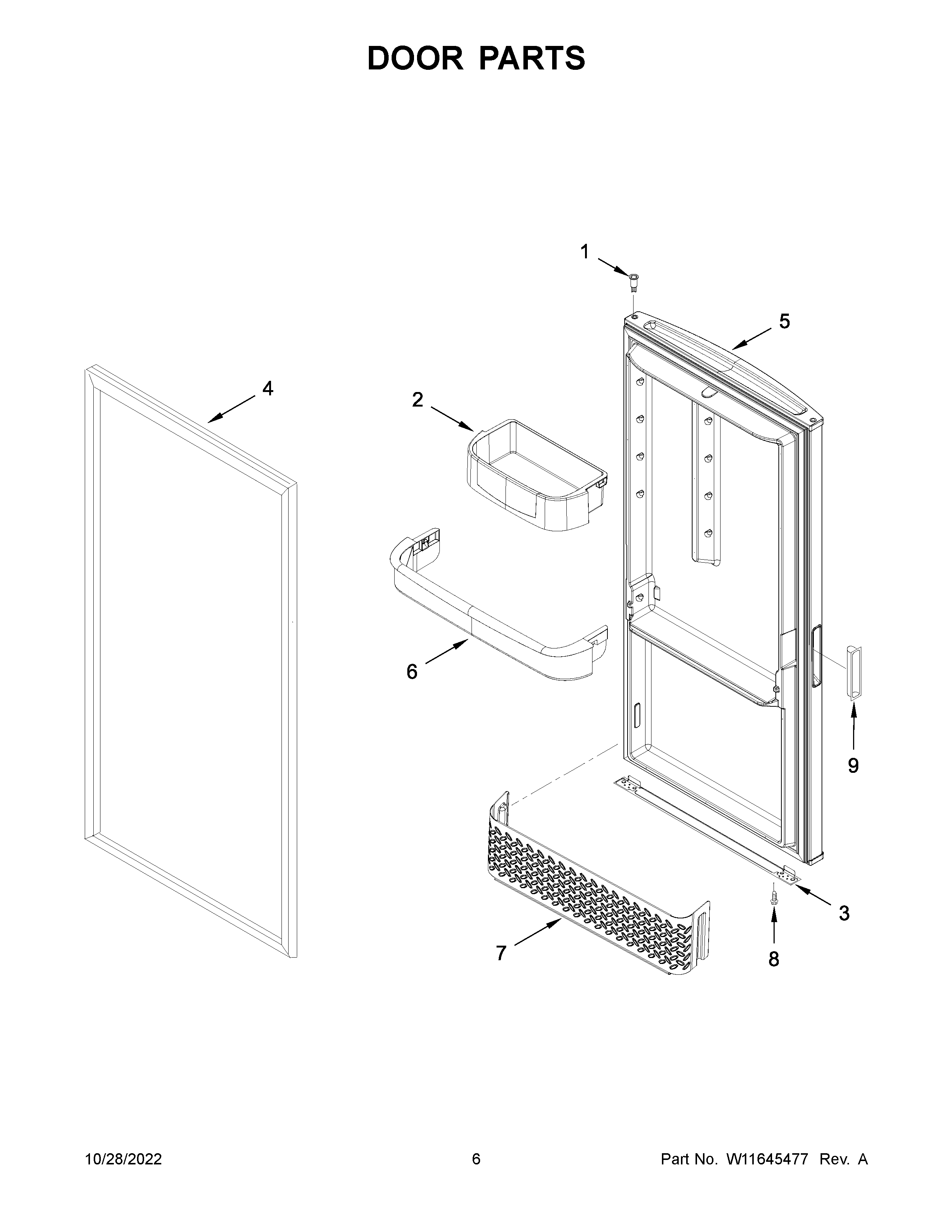 DOOR PARTS

1

5

4

2

6

9

3

7

8

10/28/2022

6

Part No. W11645477 Rev. A