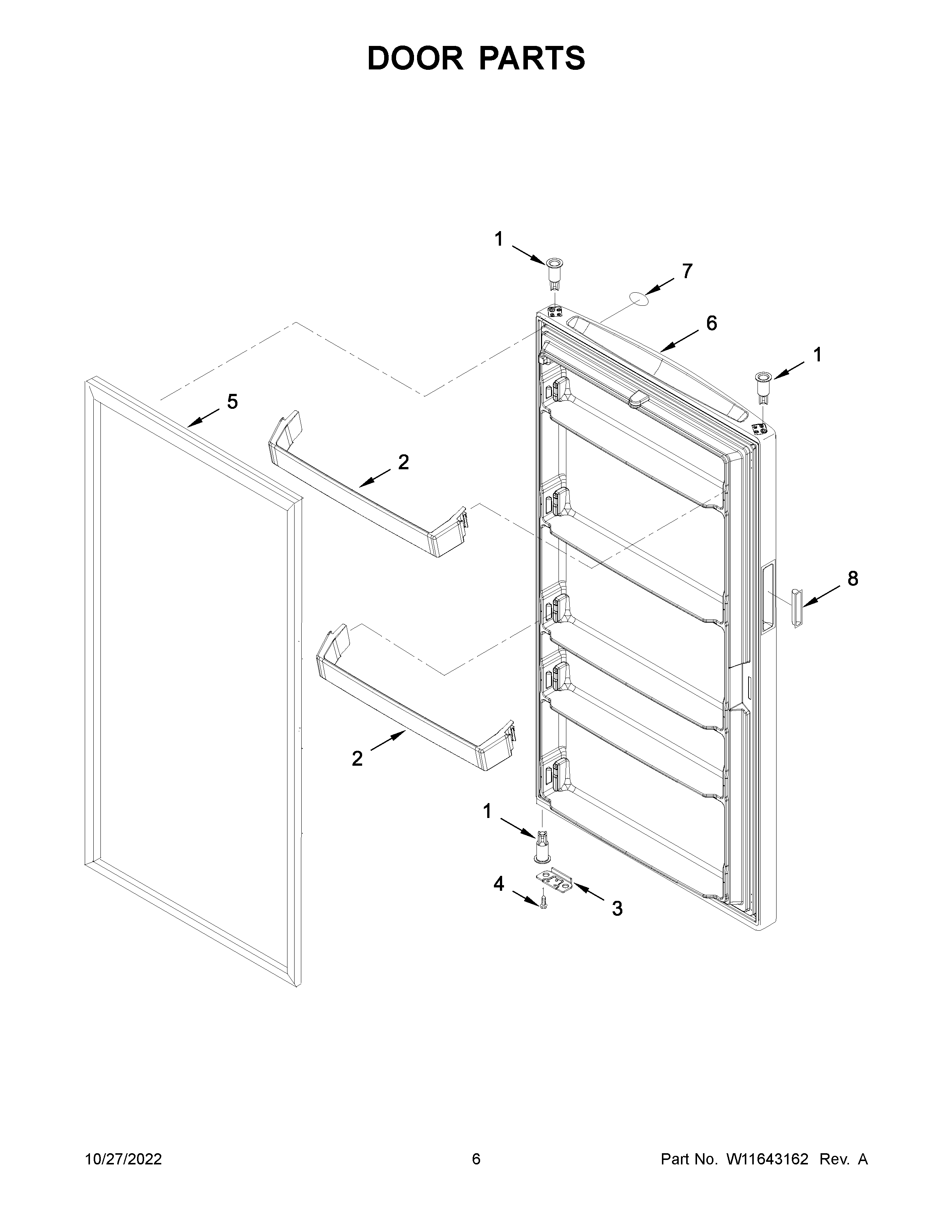 DOOR PARTS

1

7

6

1

5

2

8

2

1

4

3

10/27/2022

6

Part No. W11643162 Rev. A