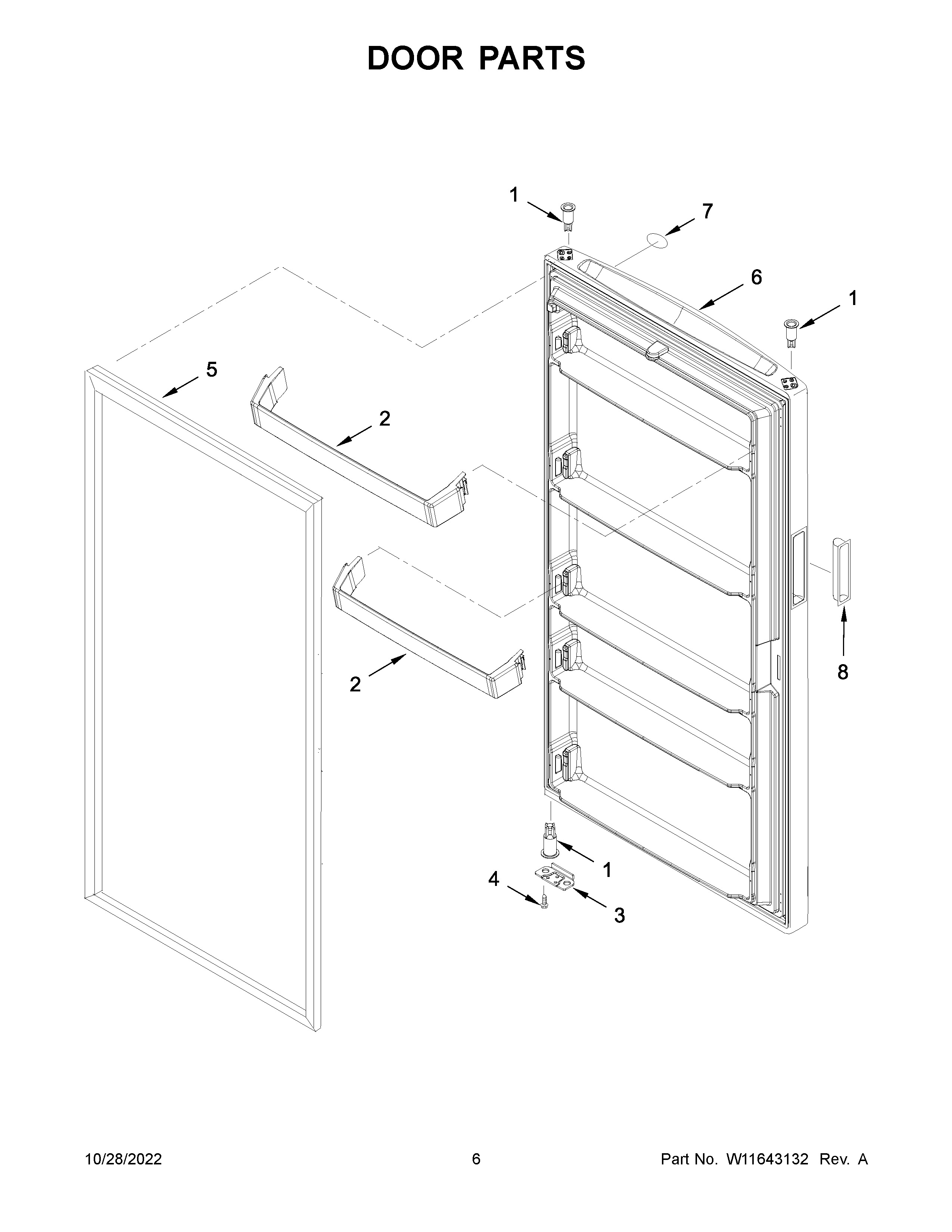 DOOR PARTS

1

7

6

1

5

2

2

8

1

4

3

10/28/2022

6

Part No. W11643132 Rev. A