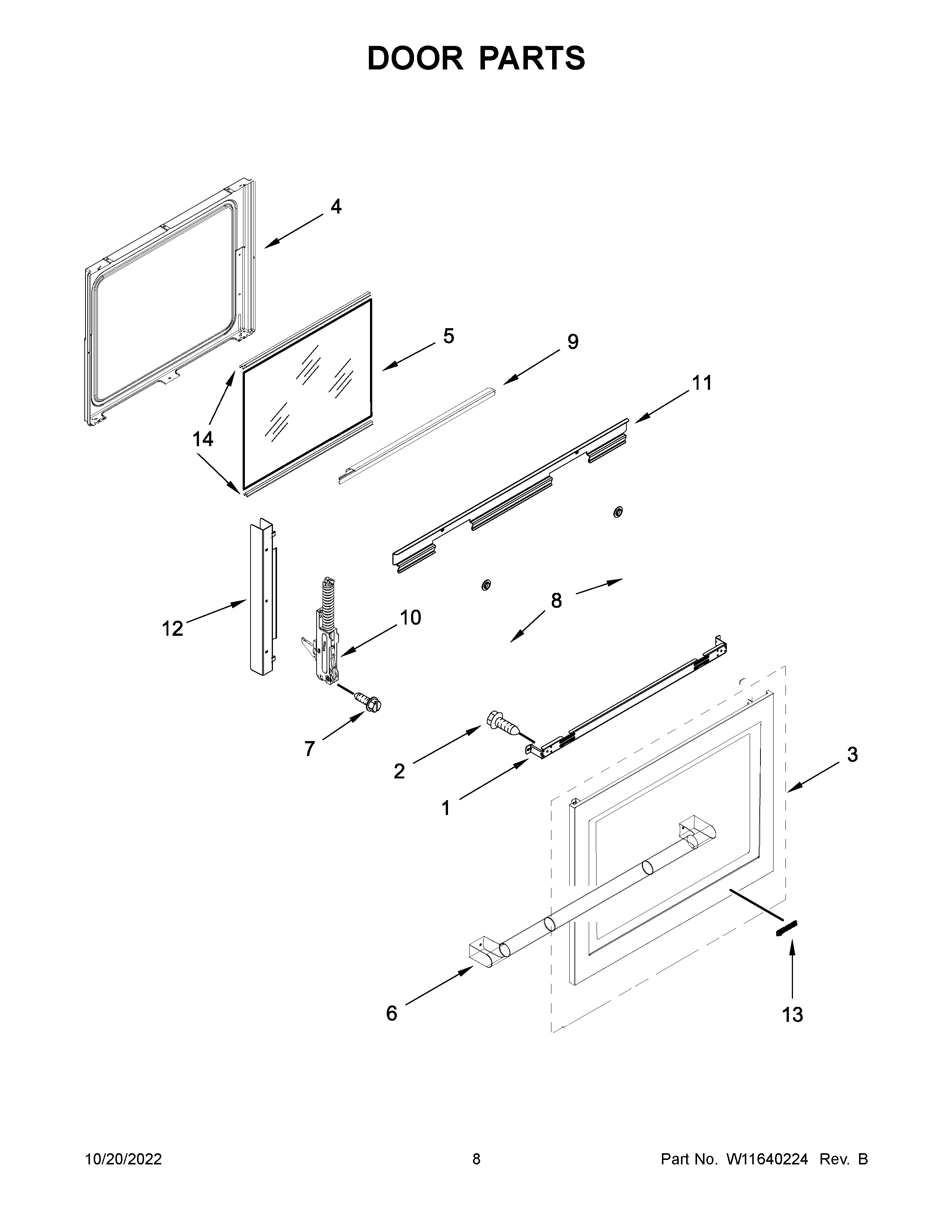 DOOR PARTS

4

5

9

11

14

12

10

8

7

2

1

3

6

13

10/20/2022

8

Part No. W11640224 Rev. B