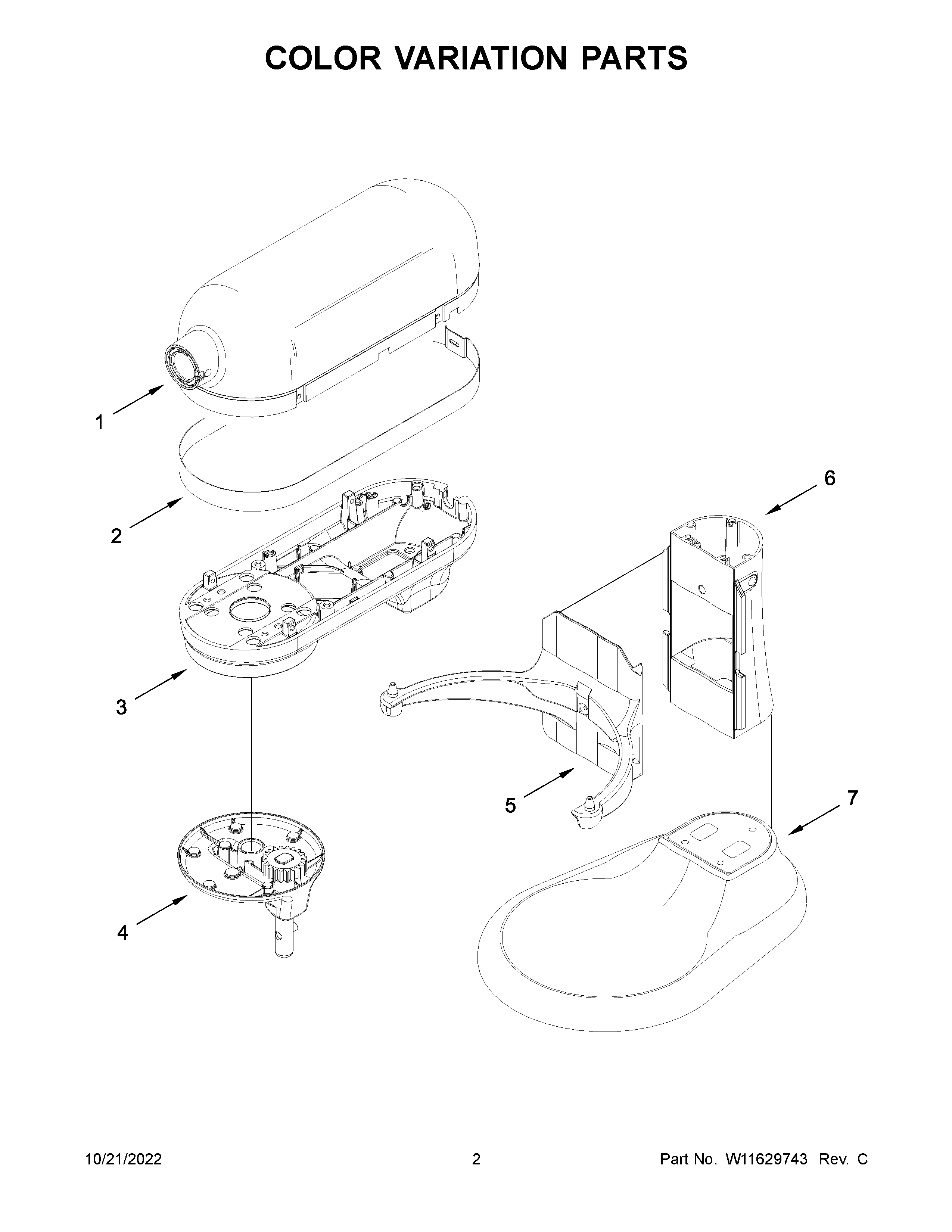 COLOR VARIATION PARTS

1

2

3

4

6

5

7

10/21/2022

2

Part No. W11629743 Rev. C