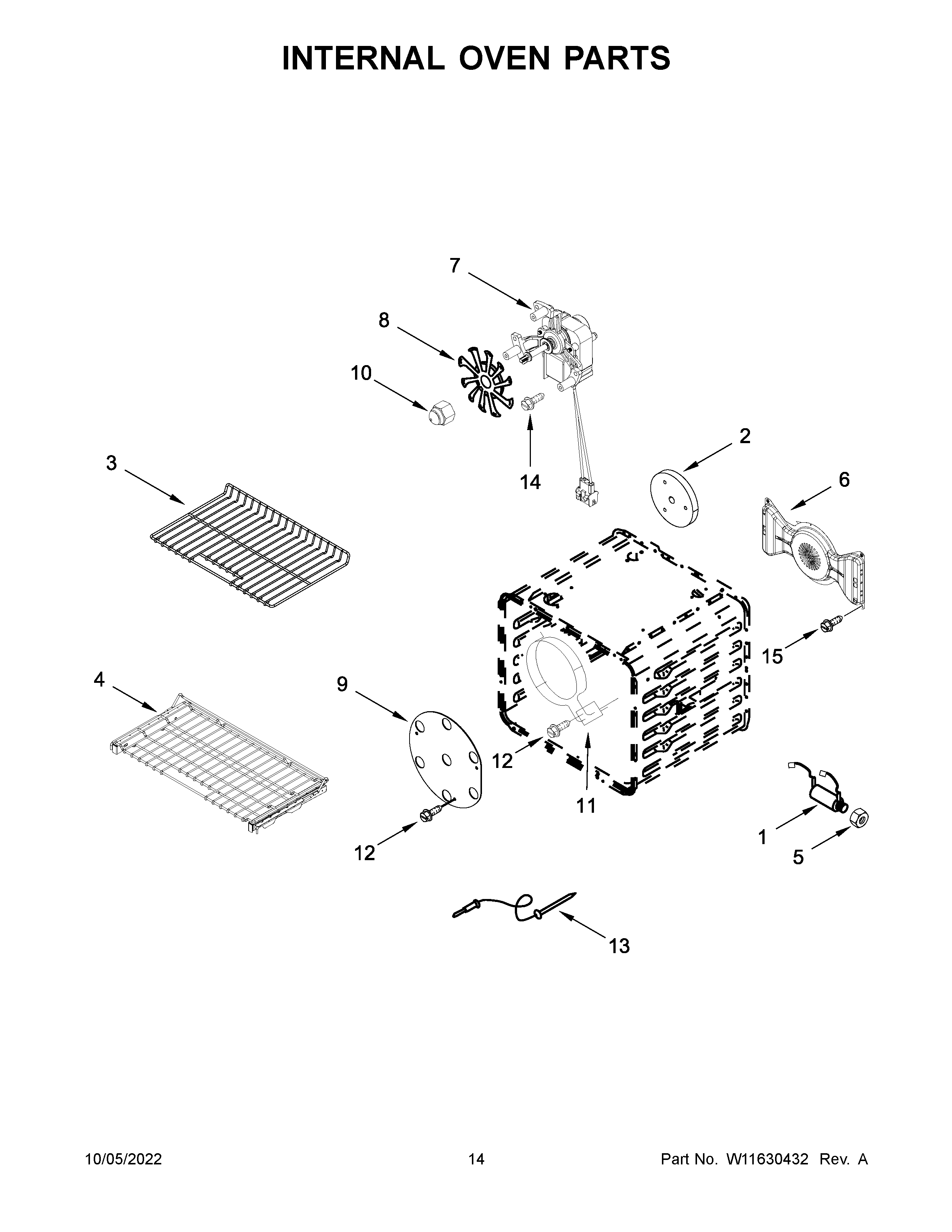 INTERNAL OVEN PARTS

7
8
10
14
2
3
6
15
4
9
12
11
12
1
5
13

10/05/2022
14
Part No. W11630432 Rev. A