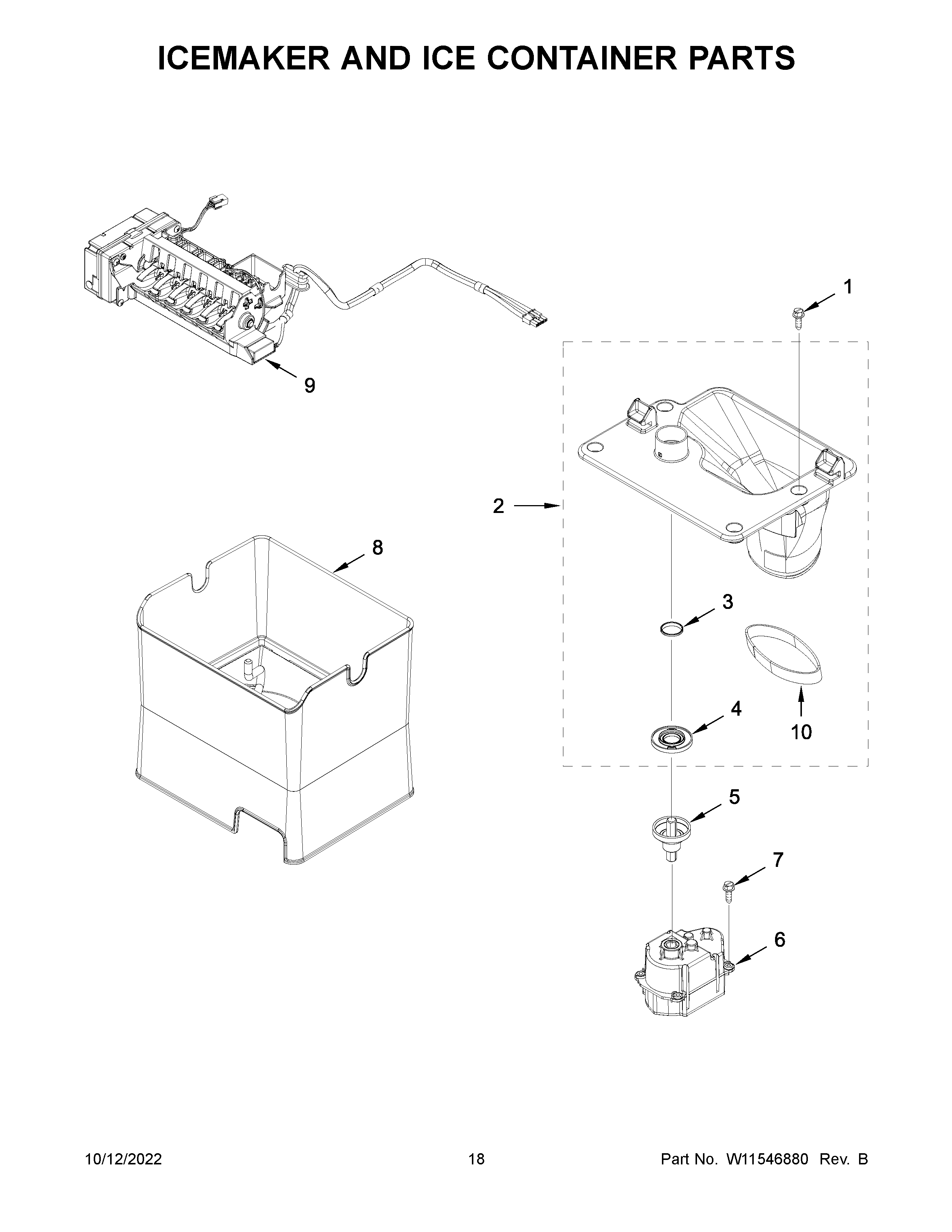 ICEMAKER AND ICE CONTAINER PARTS

1

9

2

8

3

10

4

5

7

6

10/12/2022

18

Part No. W11546880 Rev. B