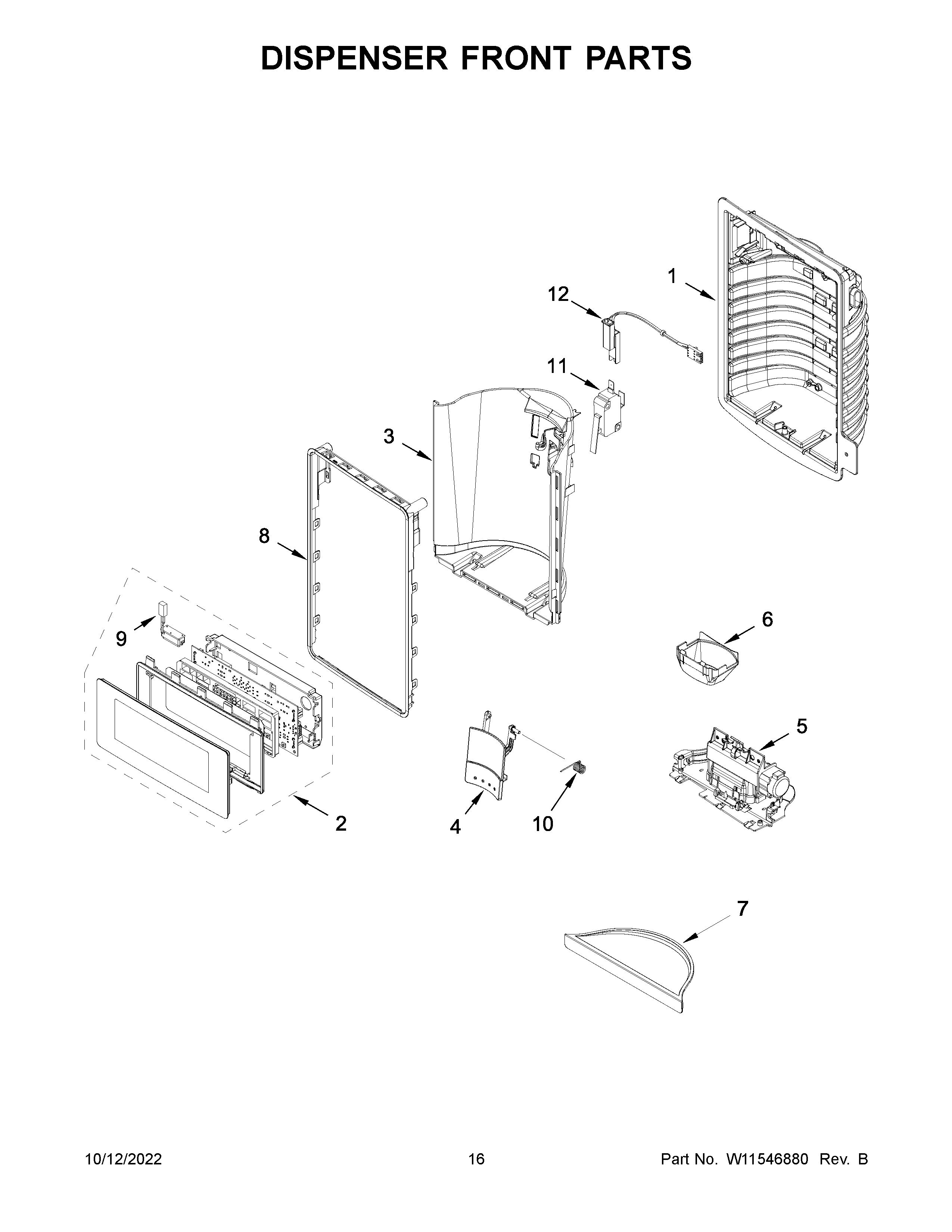 DISPENSER FRONT PARTS

1

12

11

3

8

9

6

5

2

4

10

7

10/12/2022

16

Part No. W11546880 Rev. B