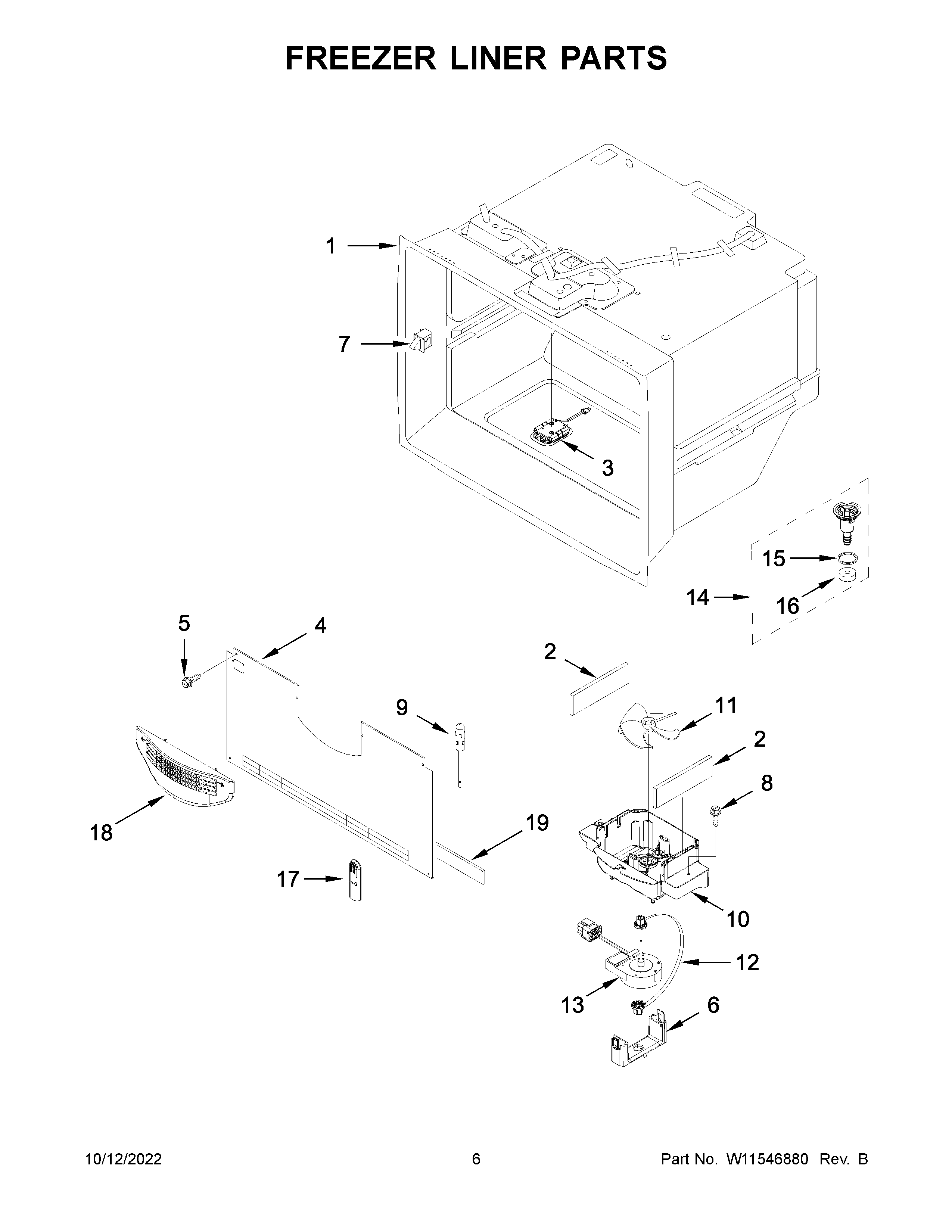 FREEZER LINER PARTS

1

7

3

15

14

16

5

4

2

9

11

2

8

18

19

17

10

12

13

6

10/12/2022

6

Part No. W11546880 Rev. B