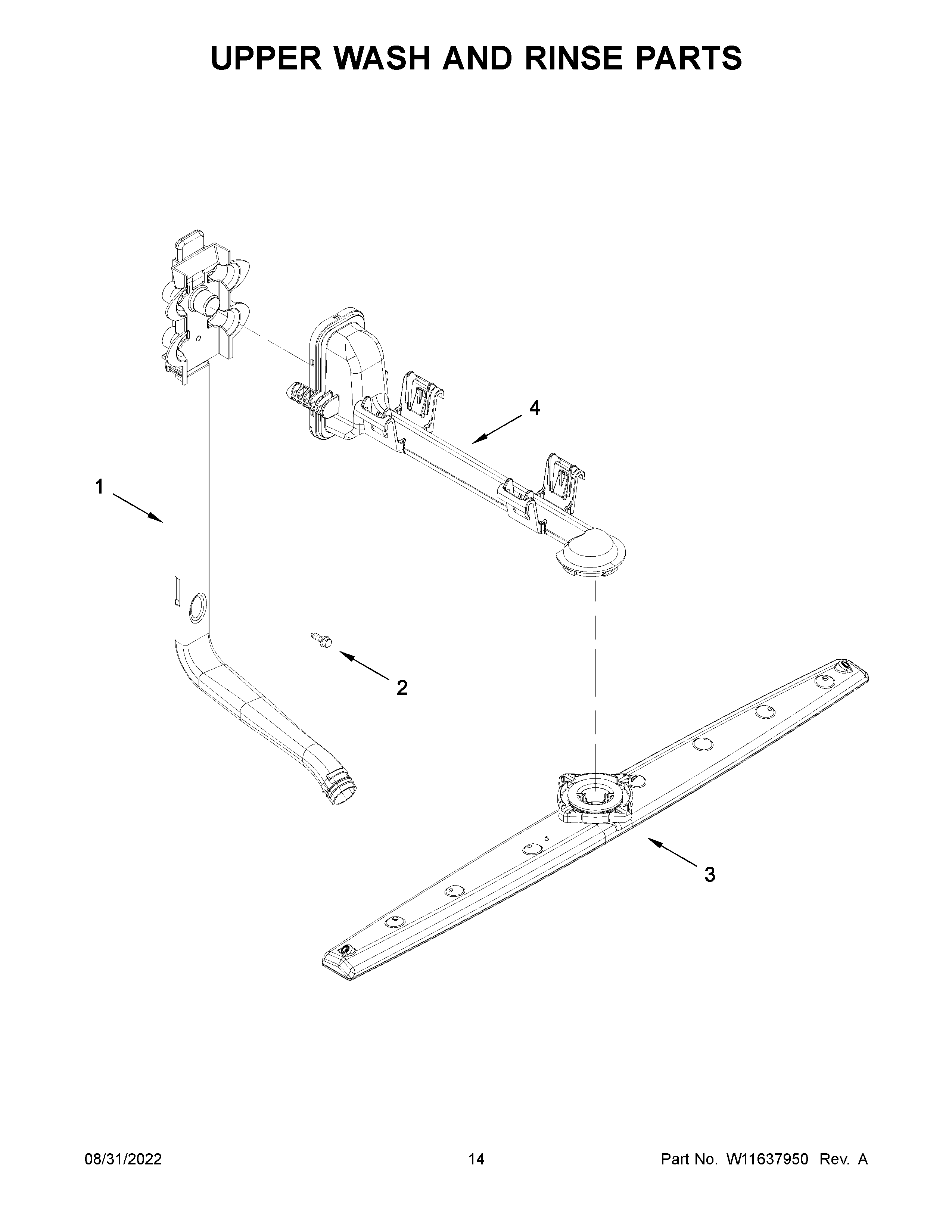 UPPER WASH AND RINSE PARTS

4

1

2

3

08/31/2022 14 Part No. W11637950 Rev. A