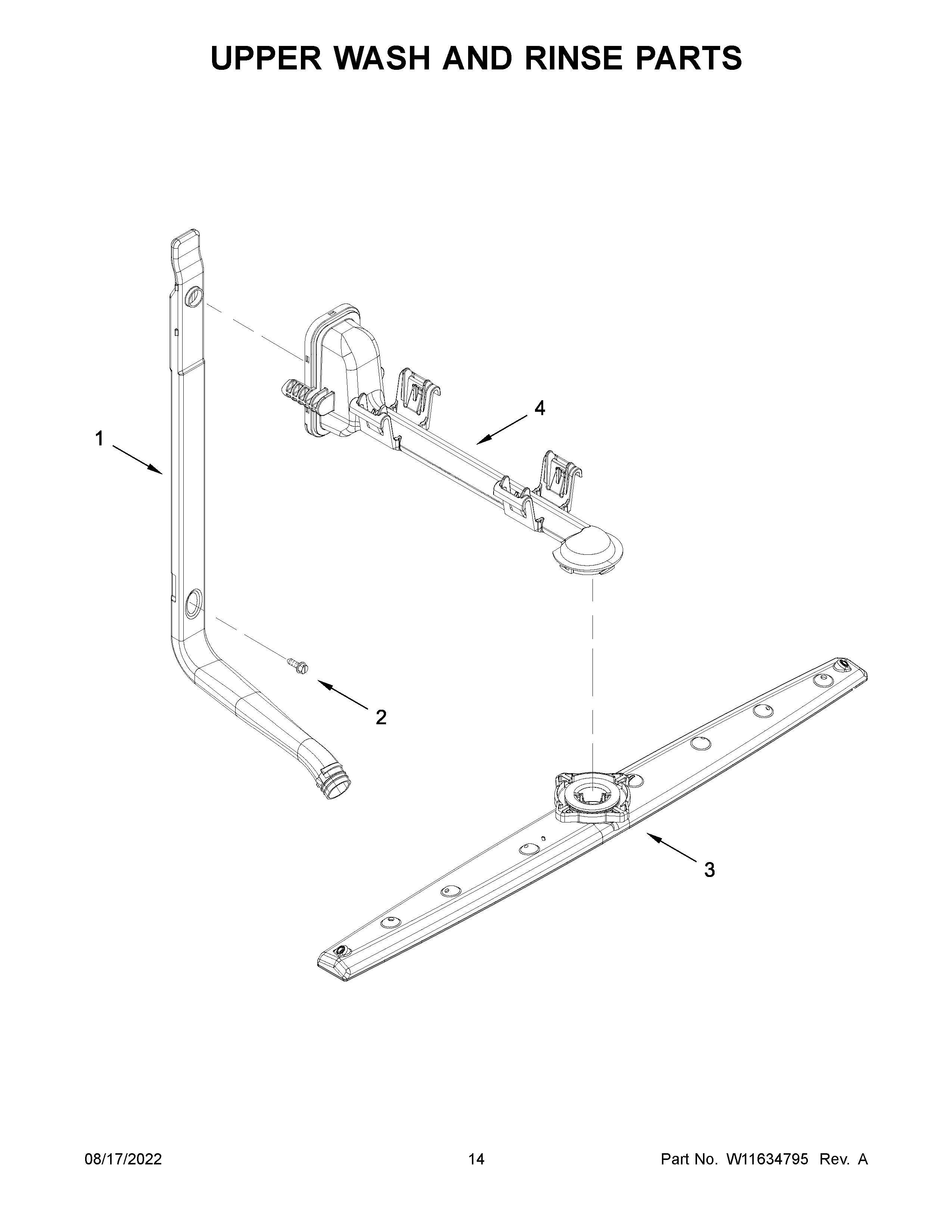 UPPER WASH AND RINSE PARTS

4

1

2

3

08/17/2022 14 Part No. W11634795 Rev. A