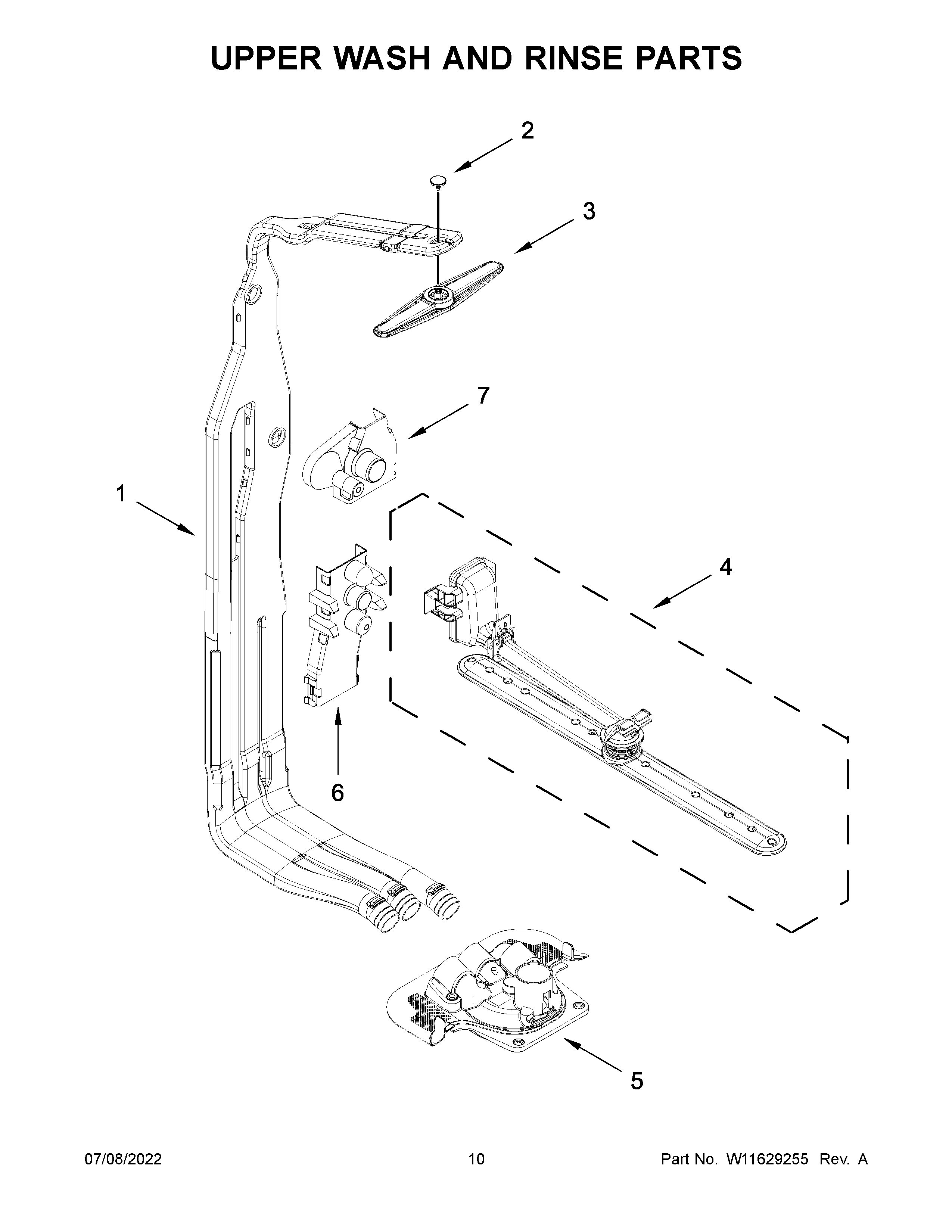 UPPER WASH AND RINSE PARTS

2

3

7

1

4

6

5

07/08/2022

10

Part No. W11629255 Rev. A