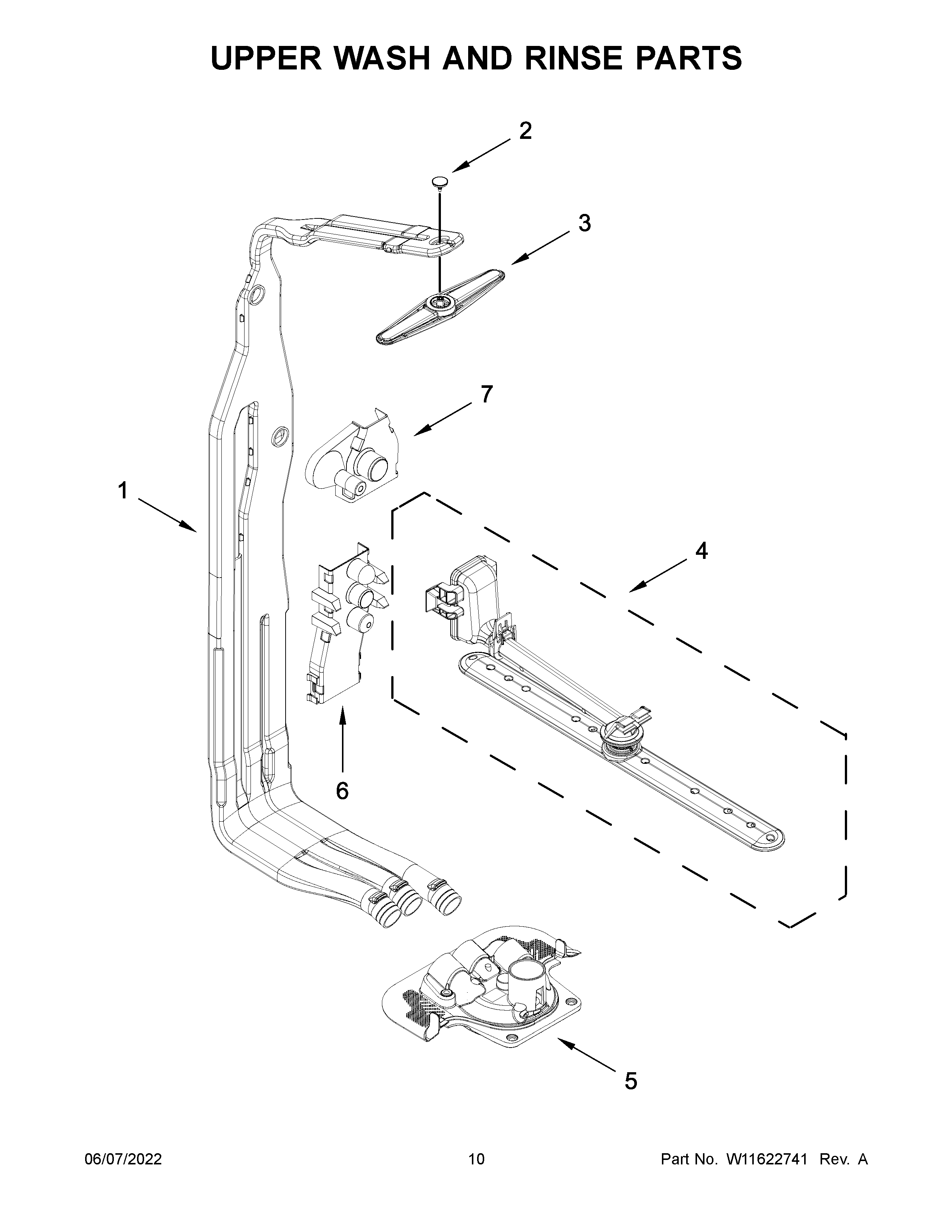 UPPER WASH AND RINSE PARTS

2

3

7

1

4

6

5

06/07/2022 10 Part No. W11622741 Rev. A