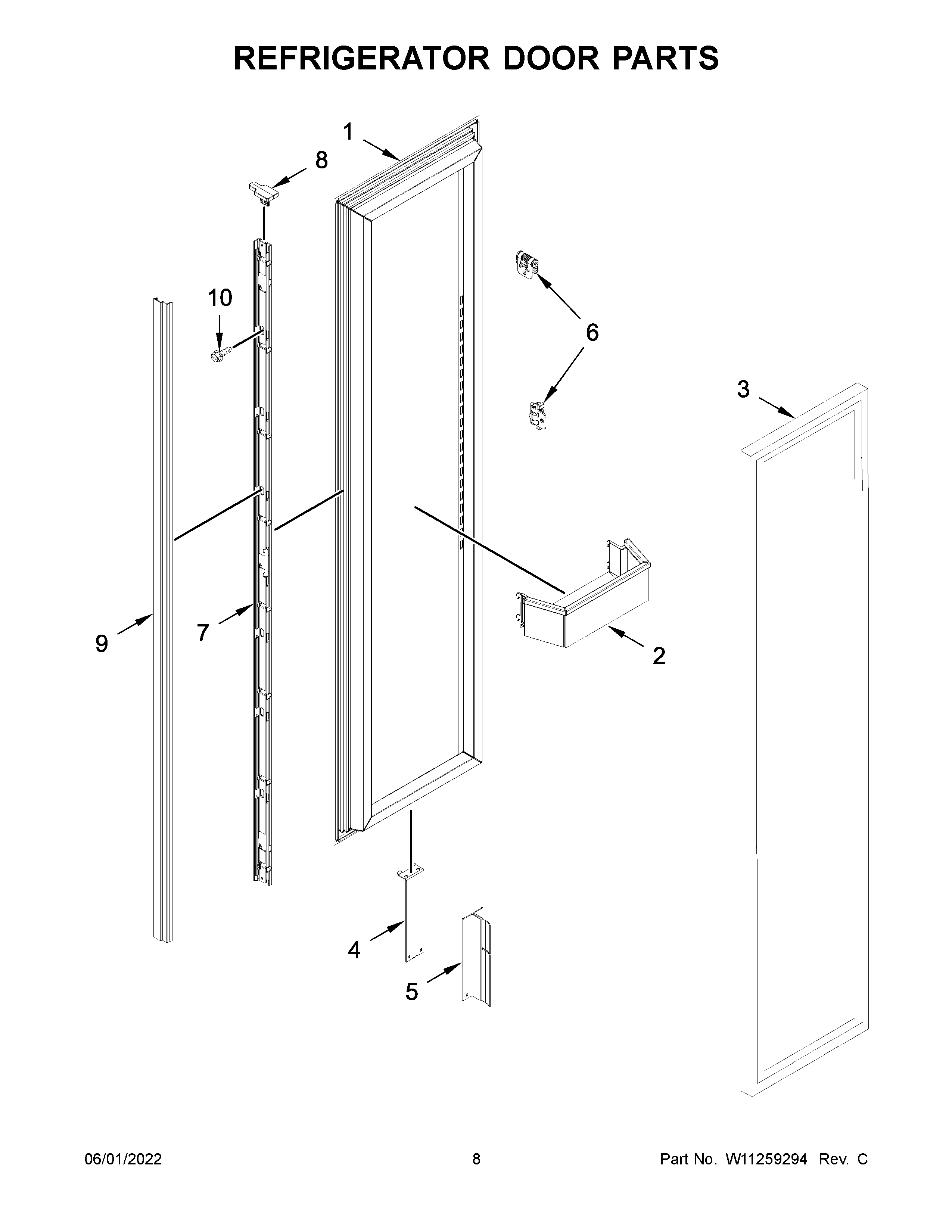 REFRIGERATOR DOOR PARTS

1
8
10
6
3
9
7
2
4
5

06/01/2022
8
Part No. W11259294 Rev. C