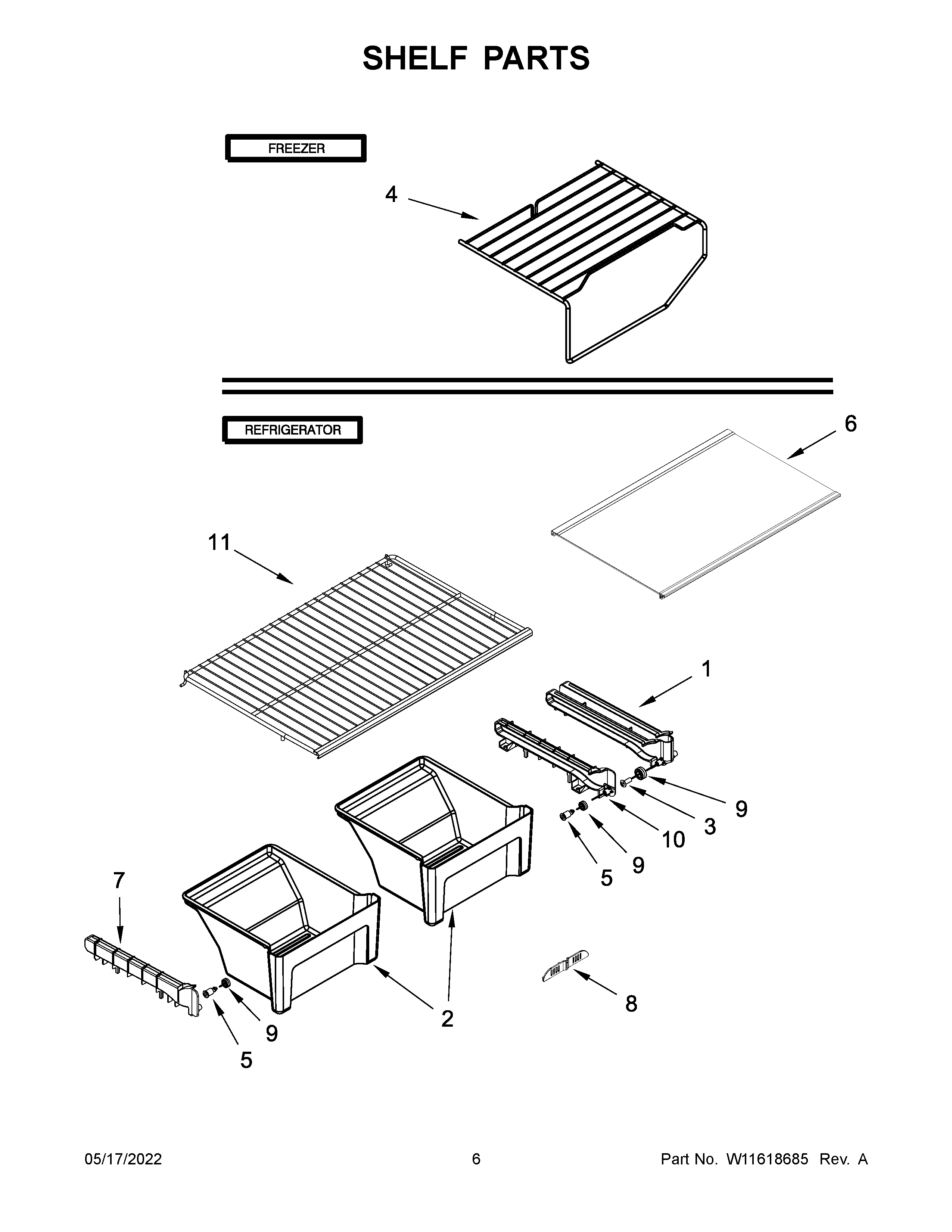 SHELF PARTS

FREEZER

4

REFRIGERATOR

6

11

1

9

3

10

9

5

7

2

8

9

5

05/17/2022

6

Part No. W11618685 Rev. A