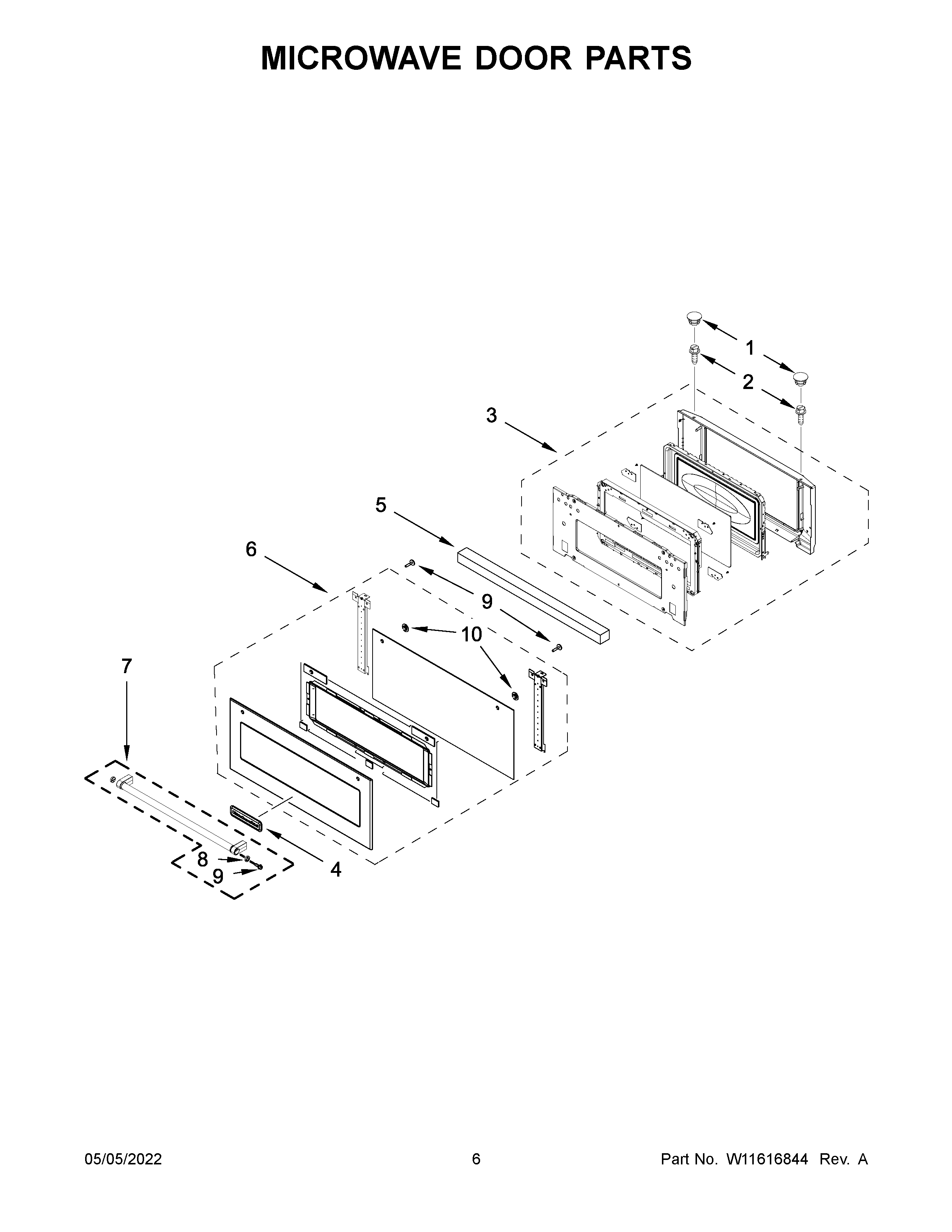 MICROWAVE DOOR PARTS

1
2
3
5
6
9
10
7
8
9
4

05/05/2022 6 Part No. W11616844 Rev. A