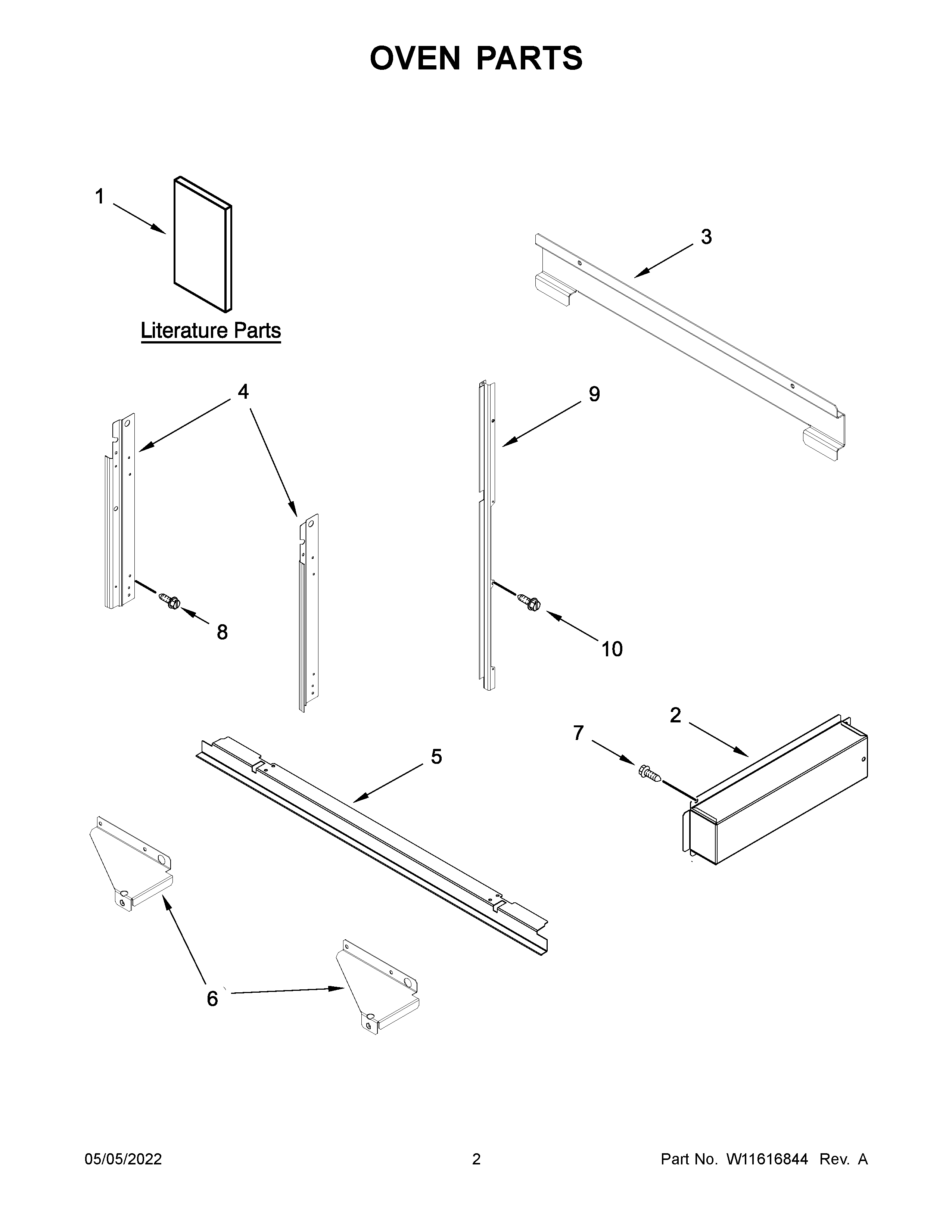 OVEN PARTS

1

Literature Parts

3

4

9

8

10

2

7

5

6

05/05/2022 2 Part No. W11616844 Rev. A