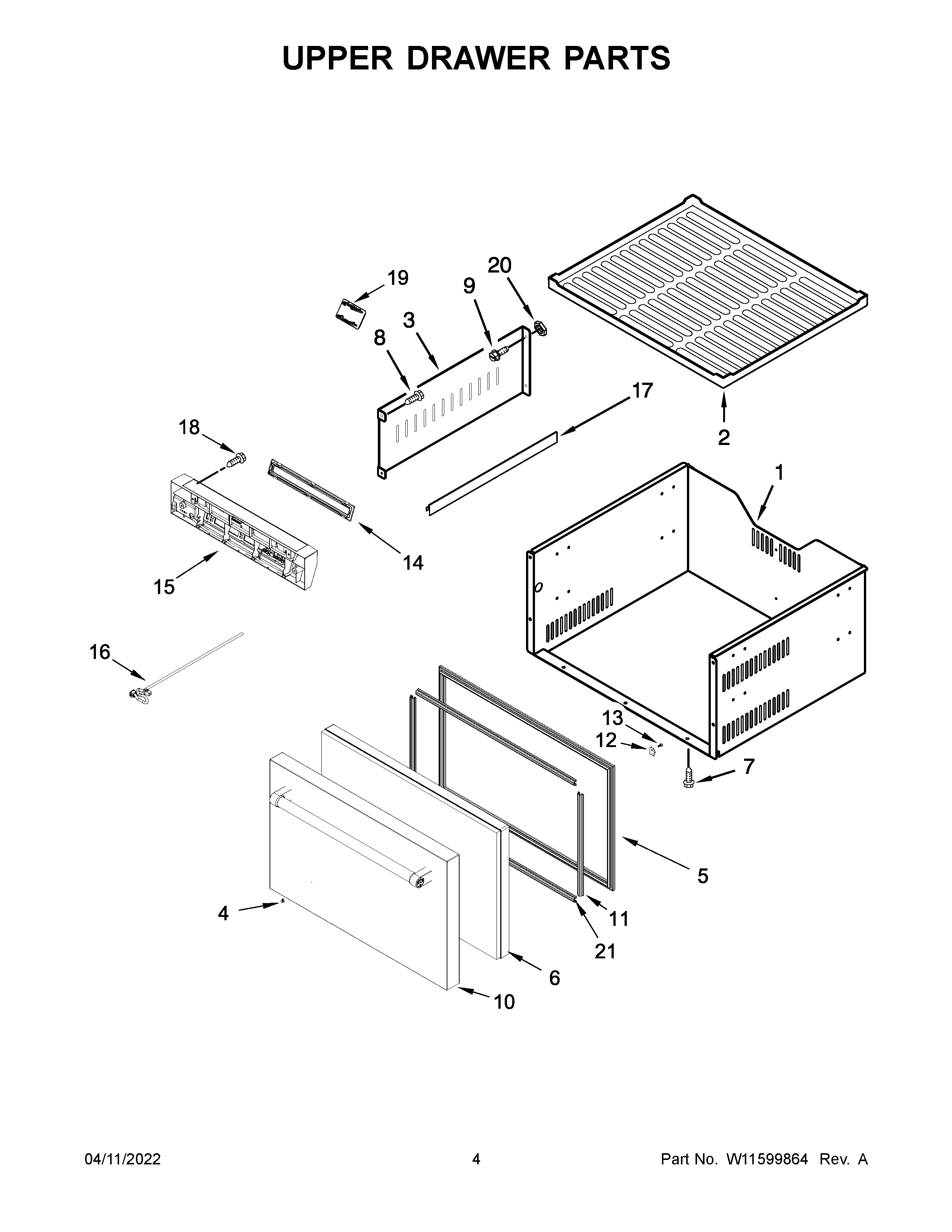 UPPER DRAWER PARTS

19
20
9
3
8
17
2
18
1
14
15
16
13
12
7
5
4
11
21
6
10

04/11/2022
4
Part No. W11599864 Rev. A