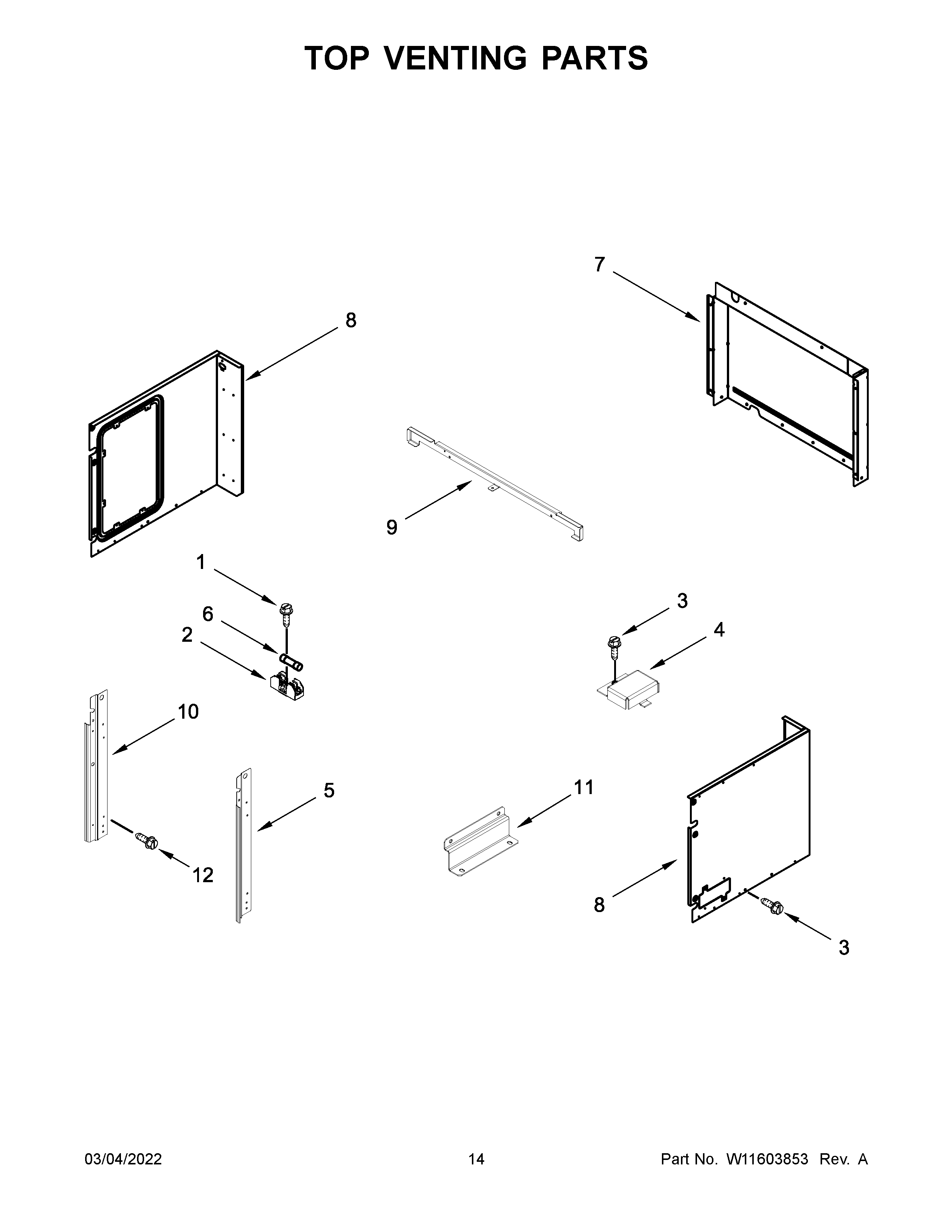 TOP VENTING PARTS

7

8

9

1

6

2

3

4

10

5

11

12

8

3

03/04/2022

14

Part No. W11603853 Rev. A