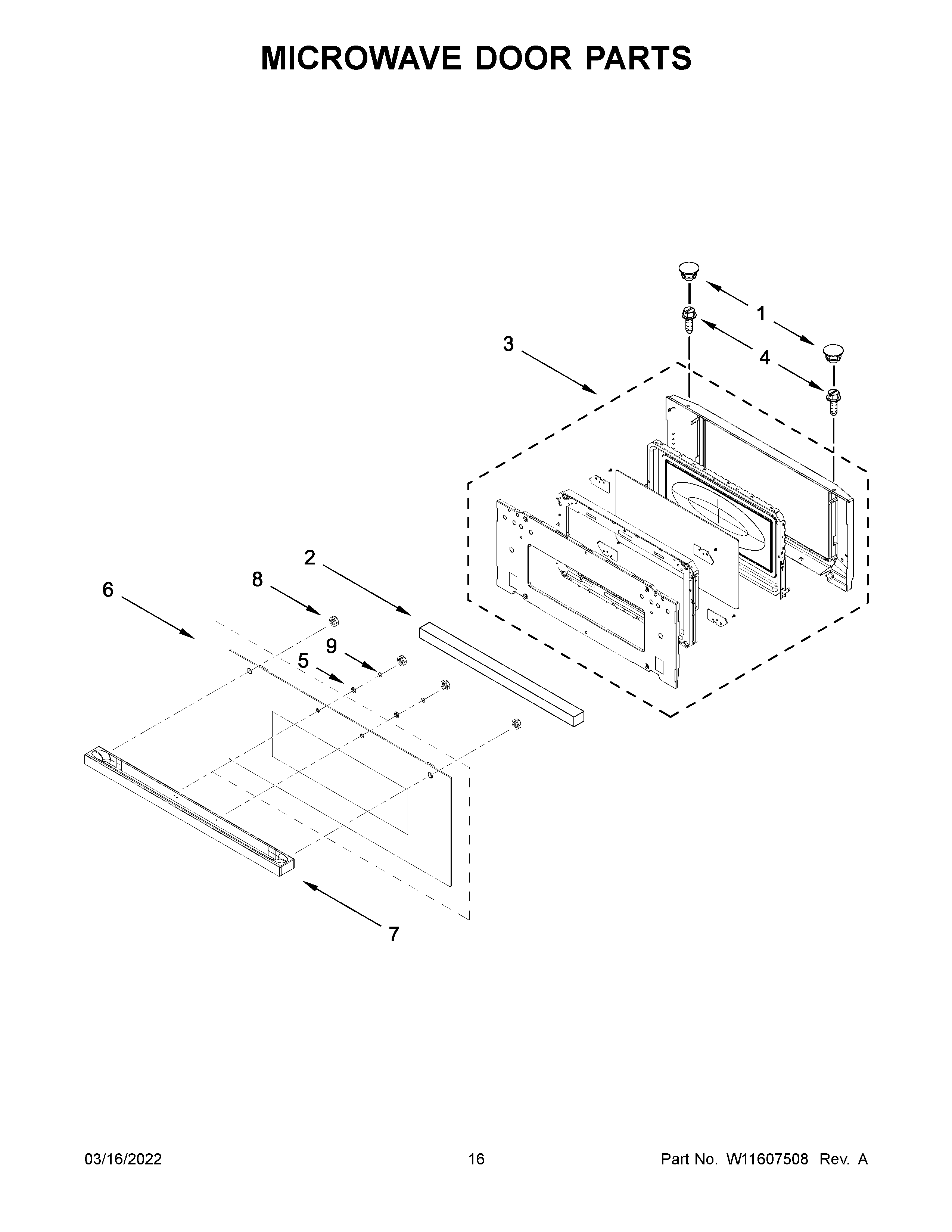 MICROWAVE DOOR PARTS

1
3
4
2
8
6
9
5
7

03/16/2022
16
Part No. W11607508 Rev. A