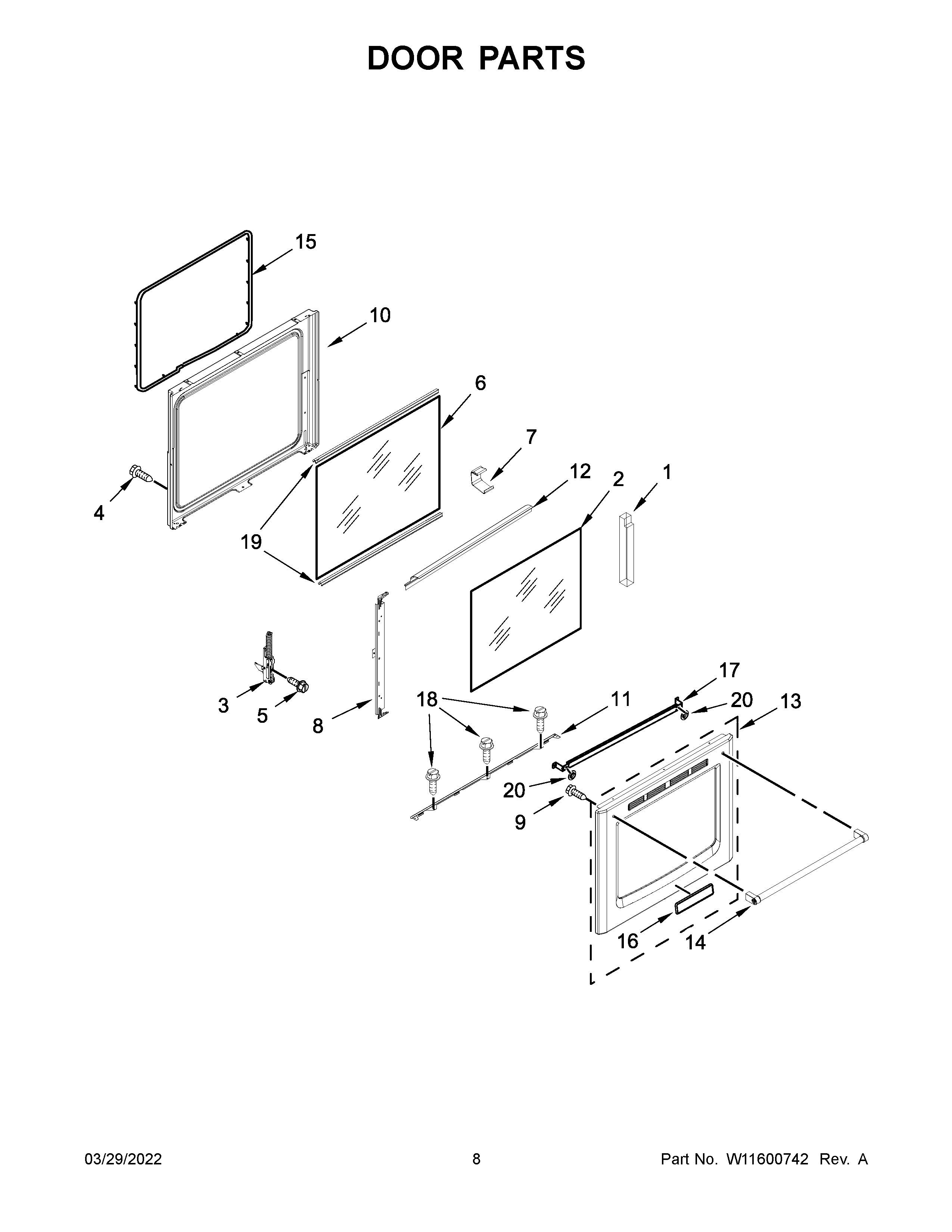 DOOR PARTS

15

10

6

7

12

2

1

4

19

3

5

8

18

11

17

20

13

20

9

16

14

03/29/2022

8

Part No. W11600742 Rev. A