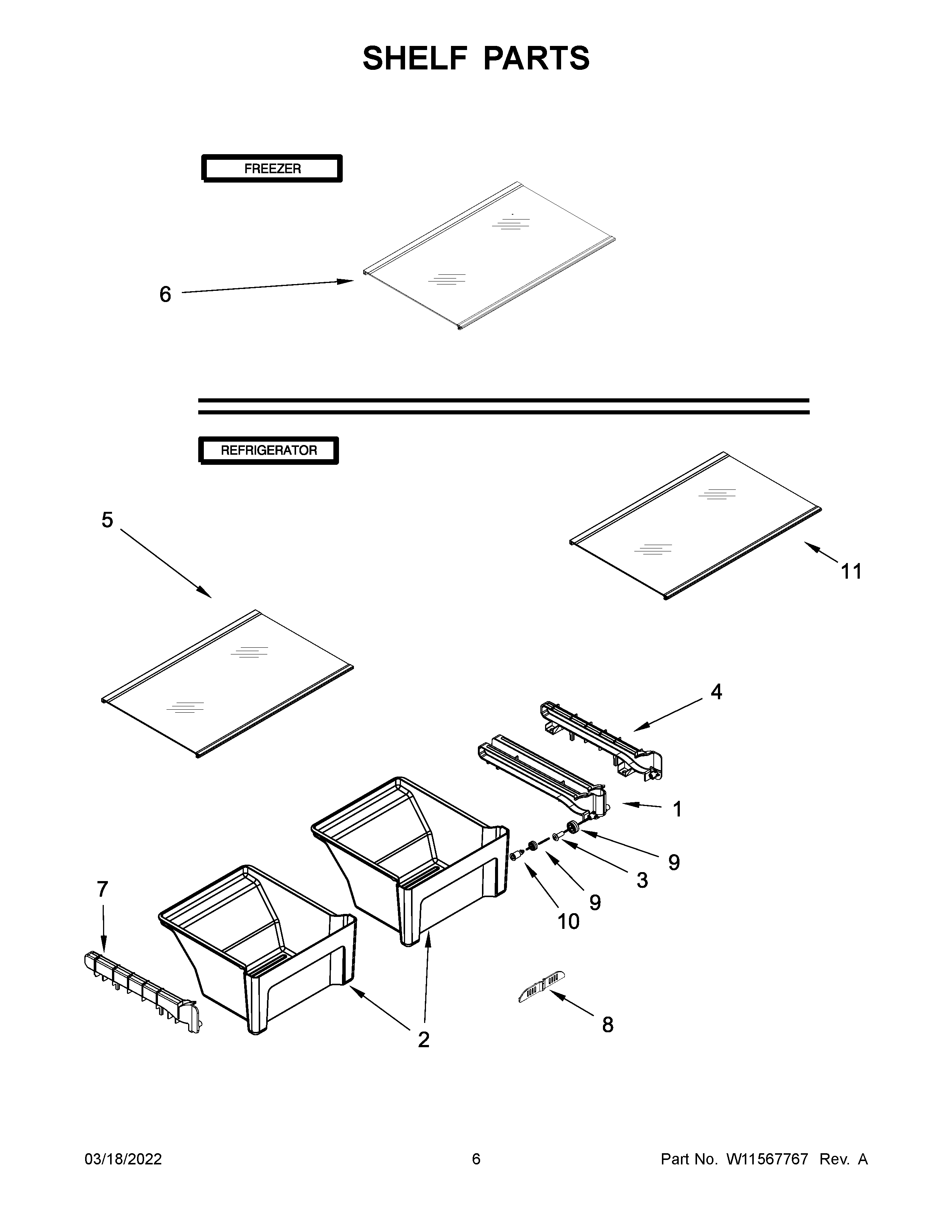 SHELF PARTS

FREEZER

6

REFRIGERATOR

5

11

4

1

9

3

9

10

7

2

8

03/18/2022 6 Part No. W11567767 Rev. A