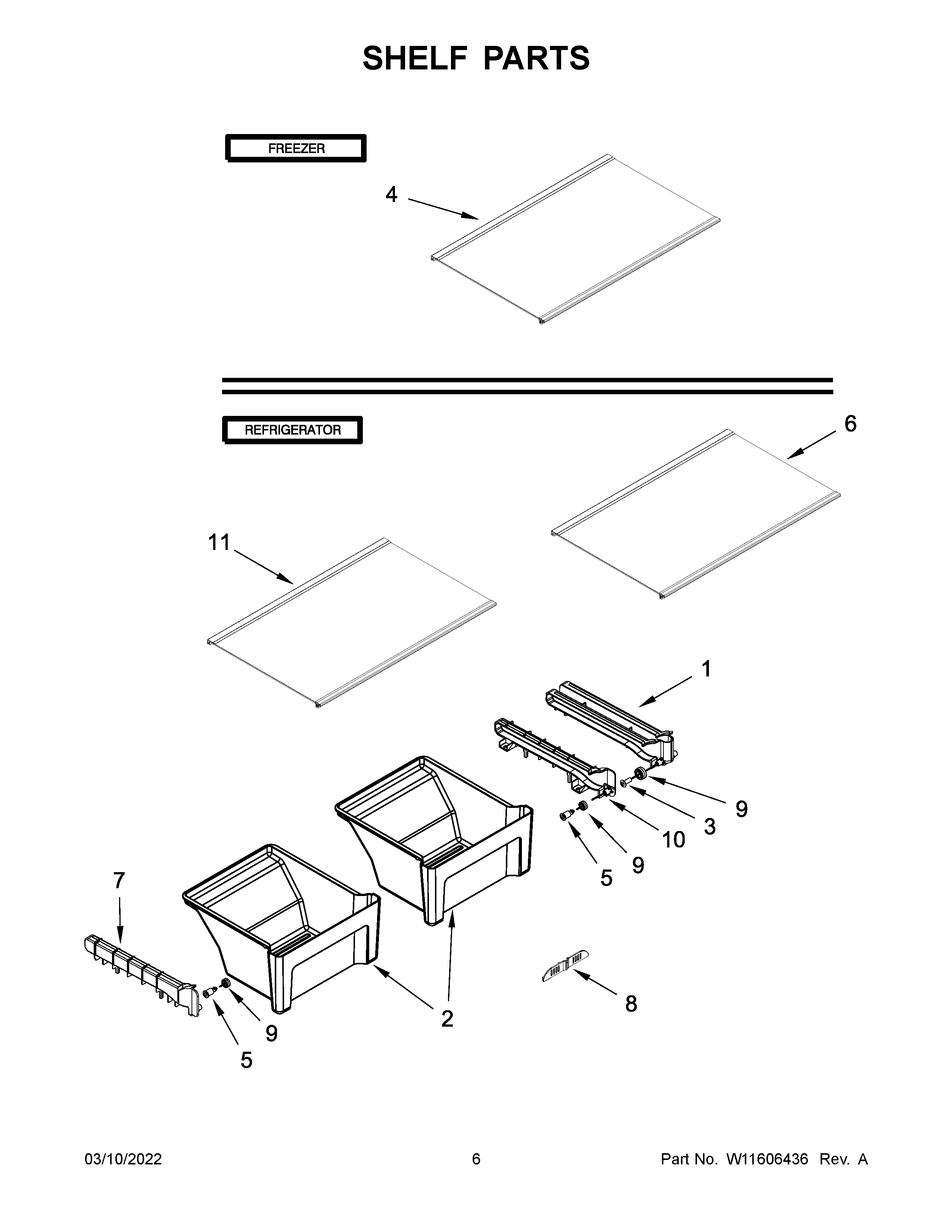 SHELF PARTS

FREEZER

4

REFRIGERATOR

6

11

1

9

3

10

9

5

7

2

8

9

5

03/10/2022

6

Part No. W11606436 Rev. A