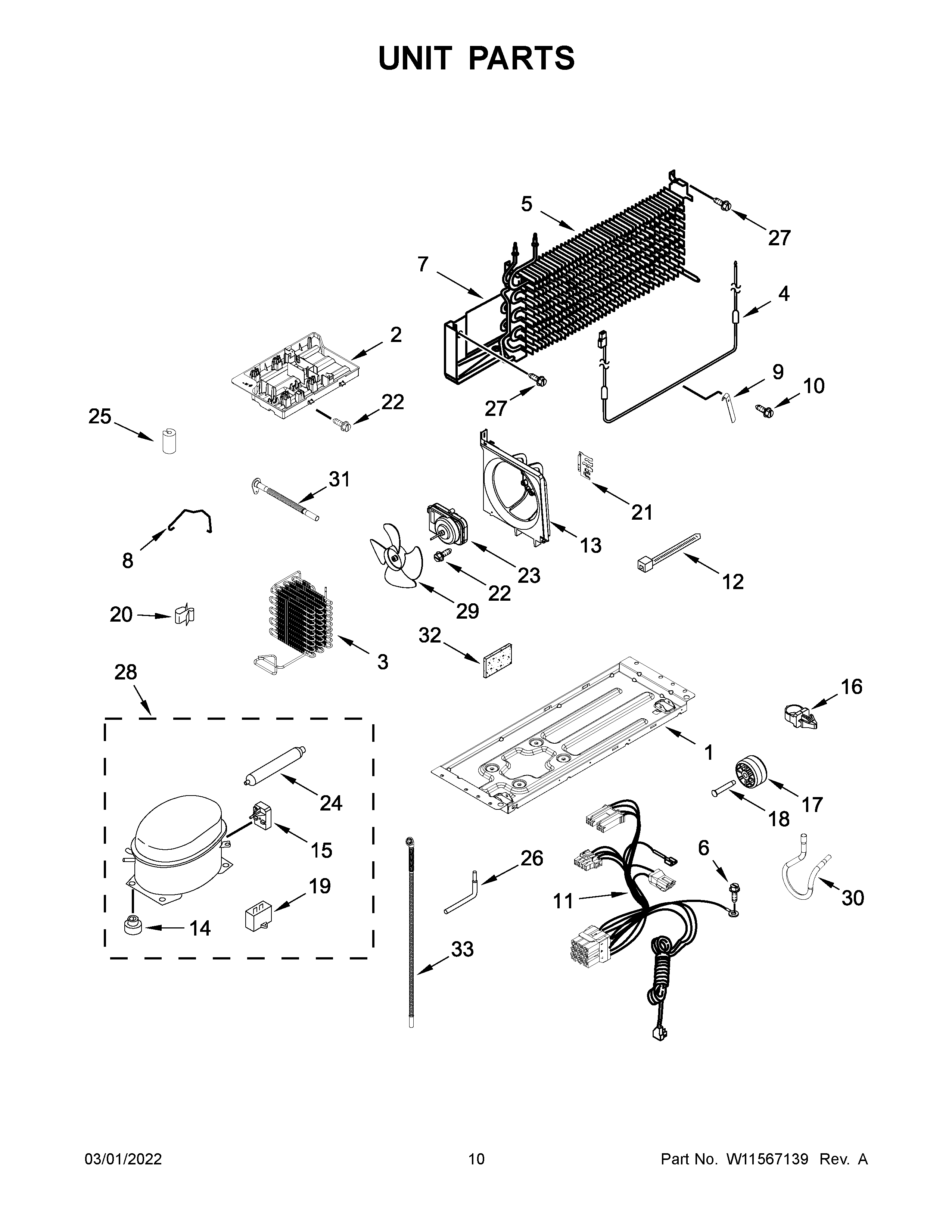 UNIT PARTS

5
27
7
4
2
9
10
22
27
25
31
21
8
13
23
12
22
29
20
3
32
28
16
1
24
17
18
15
26
6
19
11
30
14
33

03/01/2022
10
Part No. W11567139 Rev. A