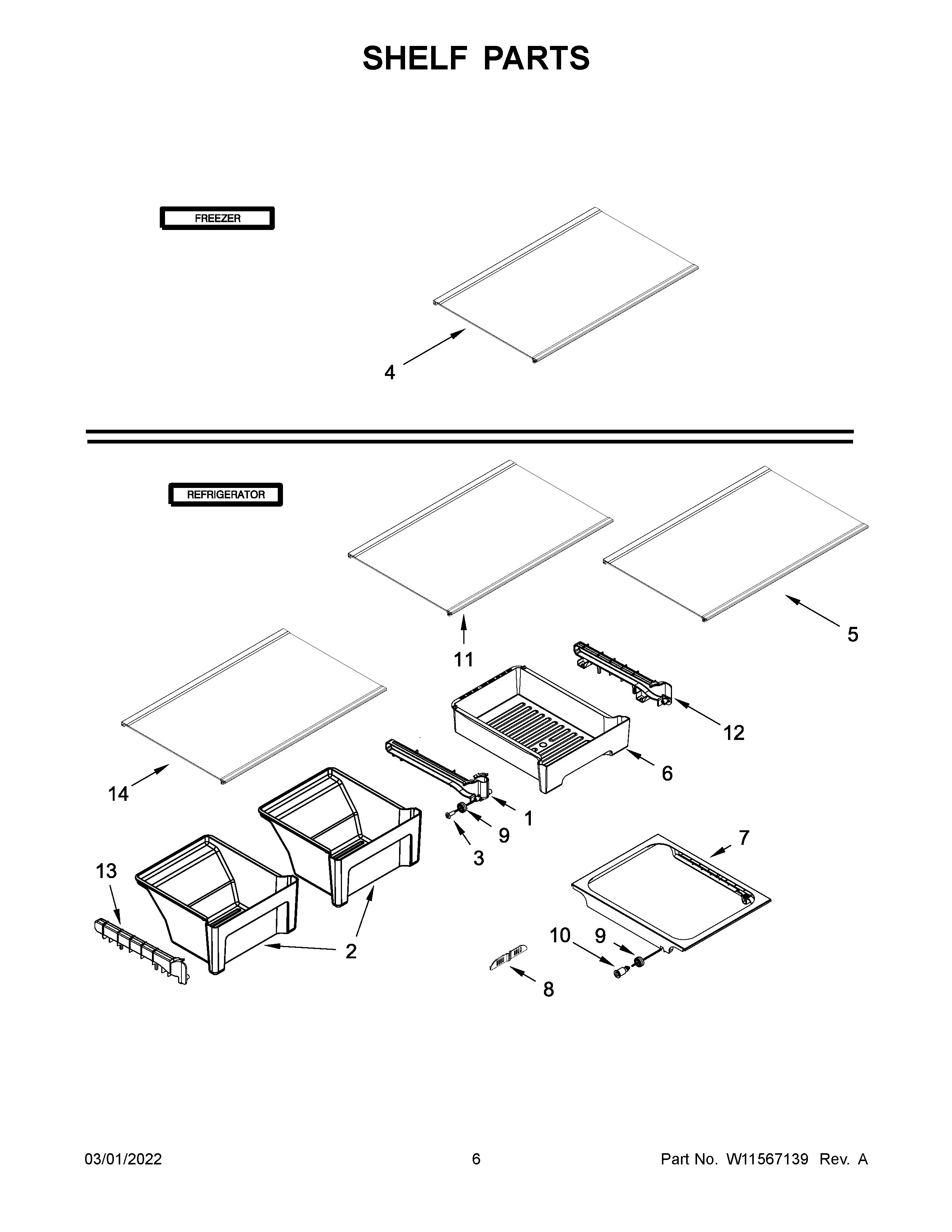 SHELF PARTS

FREEZER

4

REFRIGERATOR

11

5

12

6

14

1

9

3

7

13

2

10

9

8

03/01/2022

6

Part No. W11567139 Rev. A