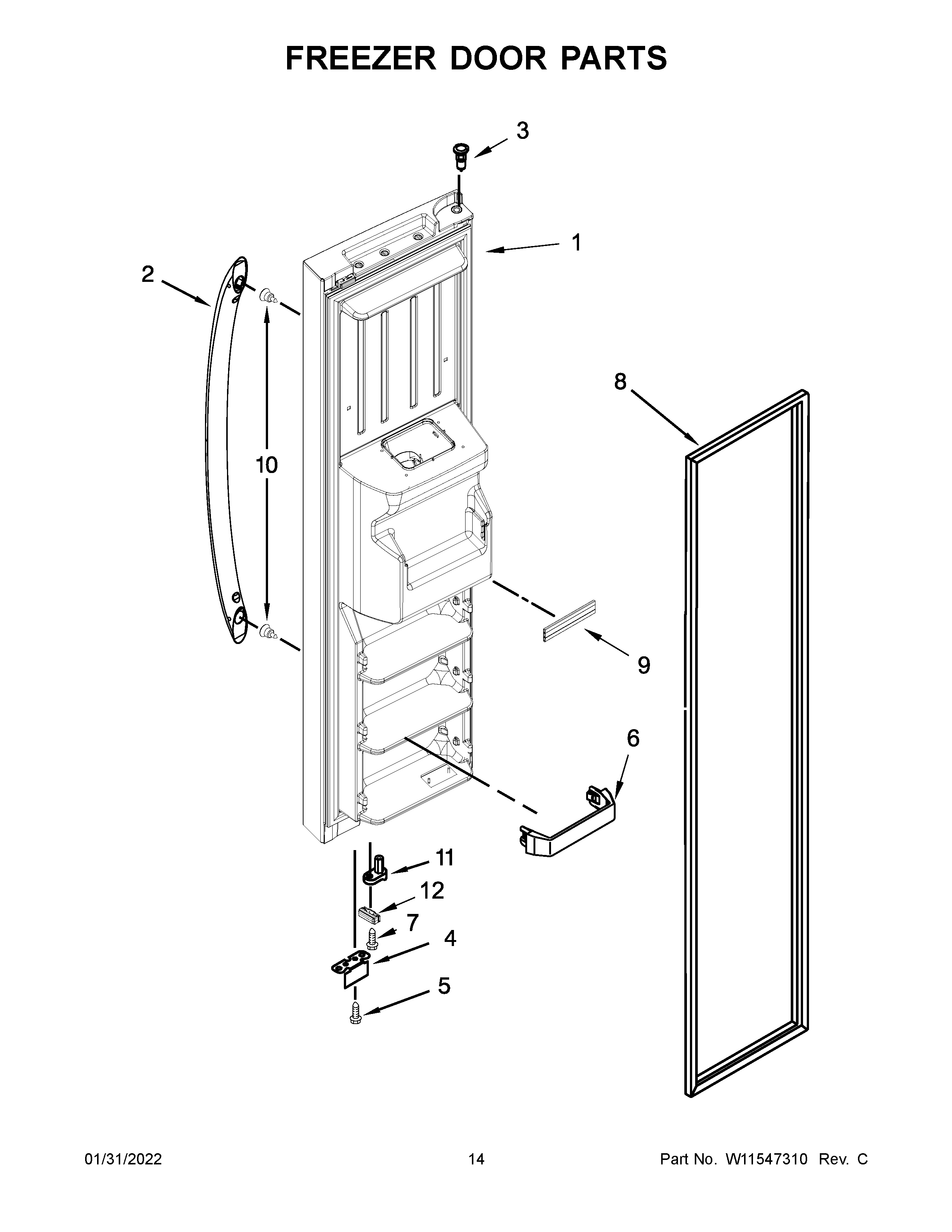 FREEZER DOOR PARTS

3

1

2

8

10

9

6

11

12

7

4

5

01/31/2022

14

Part No. W11547310 Rev. C