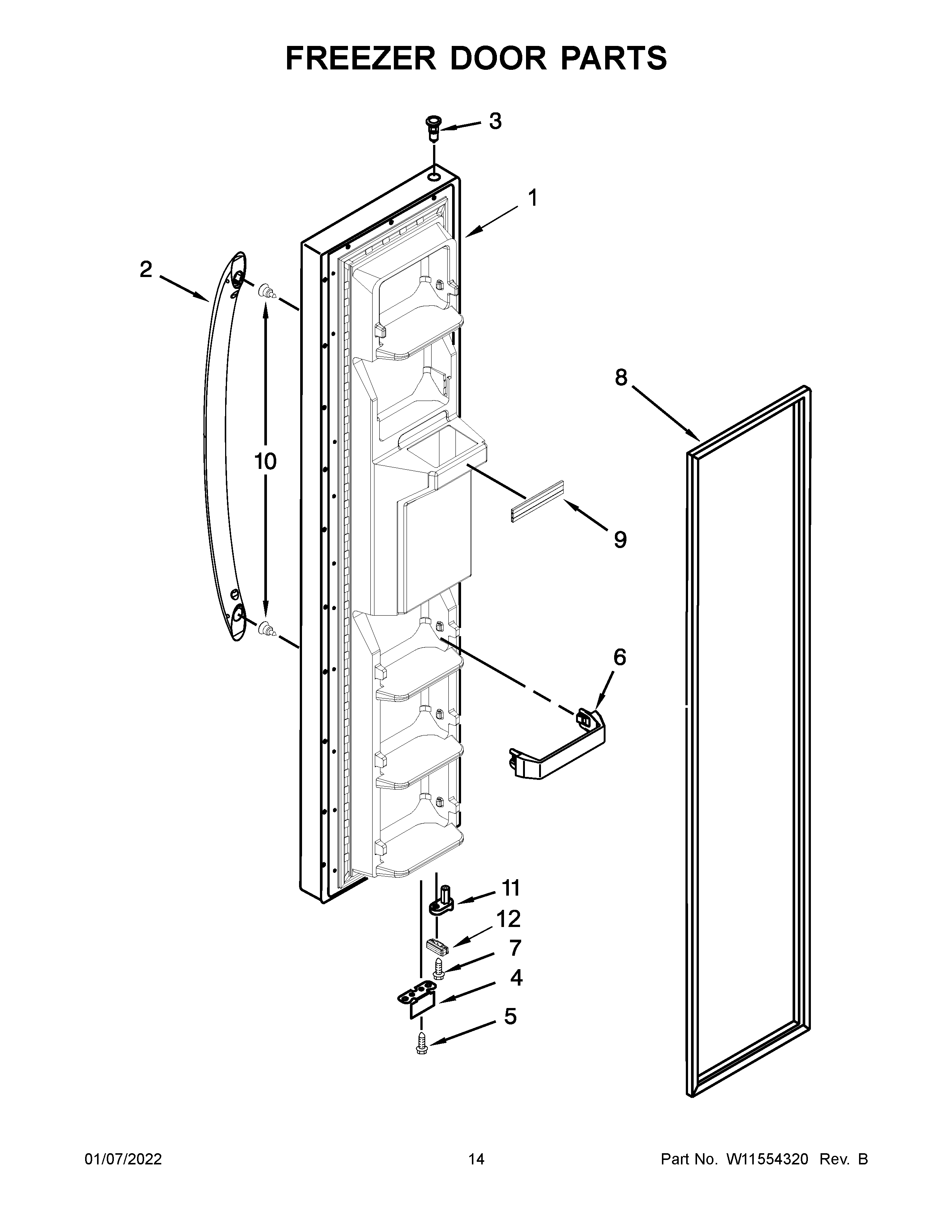 FREEZER DOOR PARTS

3

1

2

8

10

9

6

11

12

7

4

5

01/07/2022

14

Part No. W11554320 Rev. B