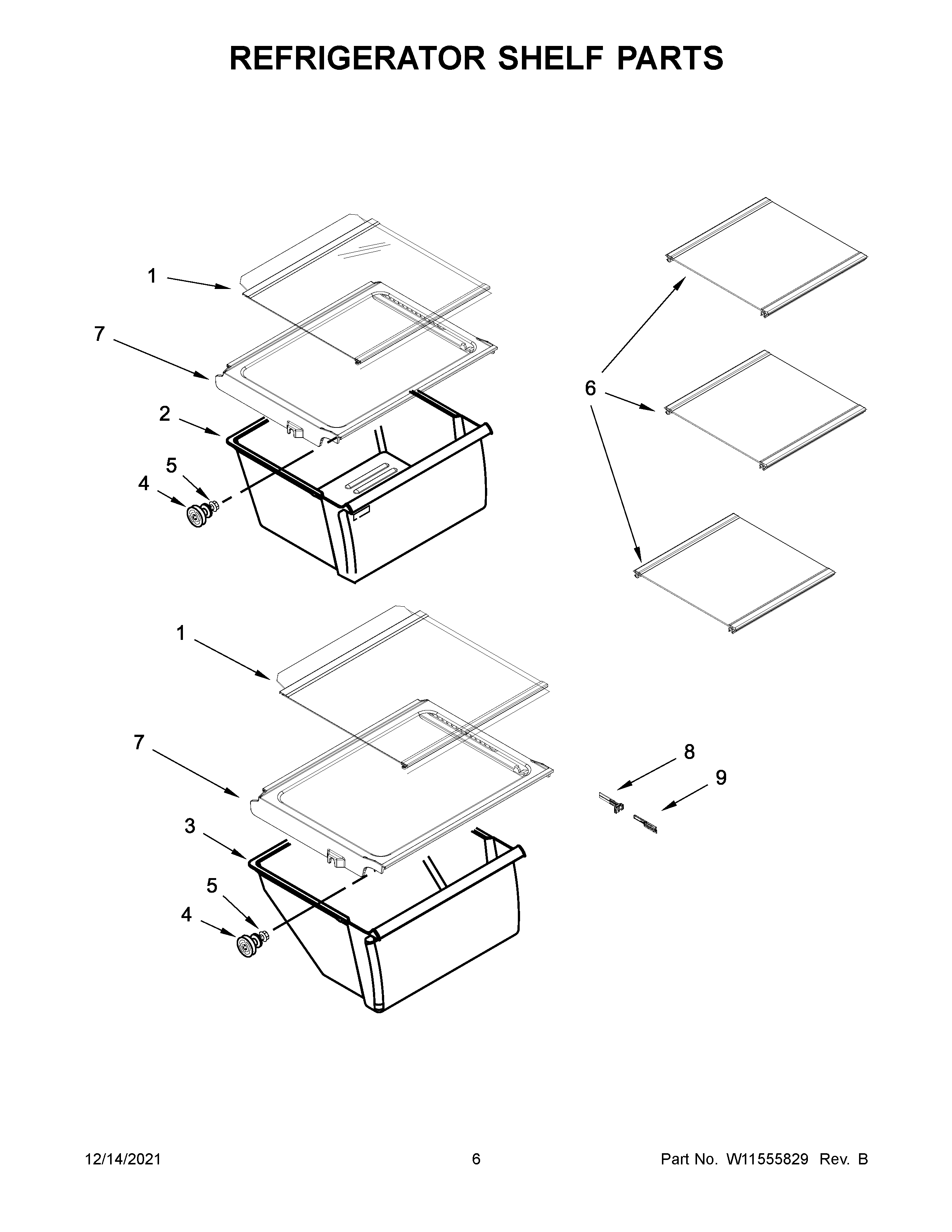 REFRIGERATOR SHELF PARTS

1
7
2
5
4
6
1
7
3
5
4
8
9

12/14/2021
6
Part No. W11555829 Rev. B