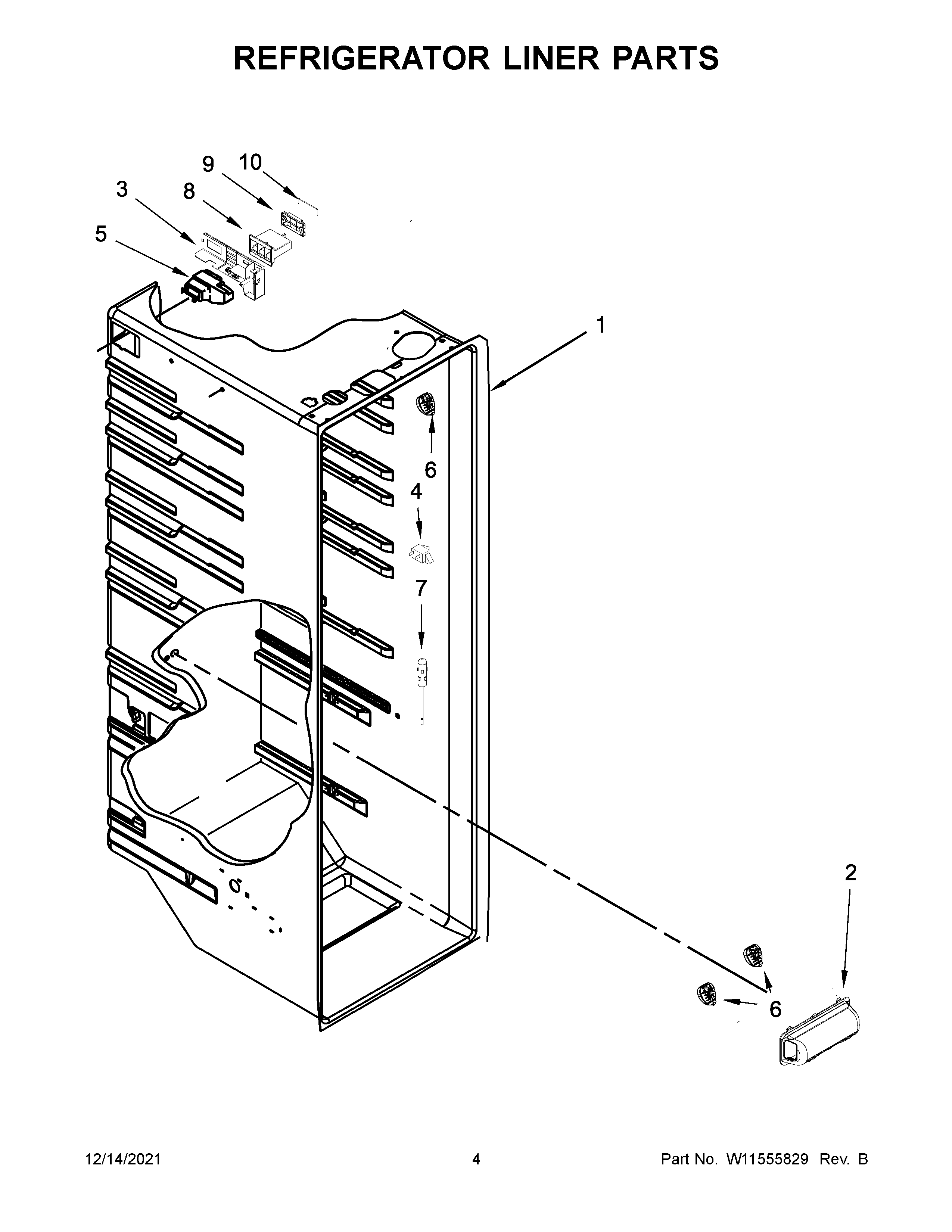 REFRIGERATOR LINER PARTS

9 10
3 8
5
1
6
4
7
2
6

12/14/2021 4 Part No. W11555829 Rev. B