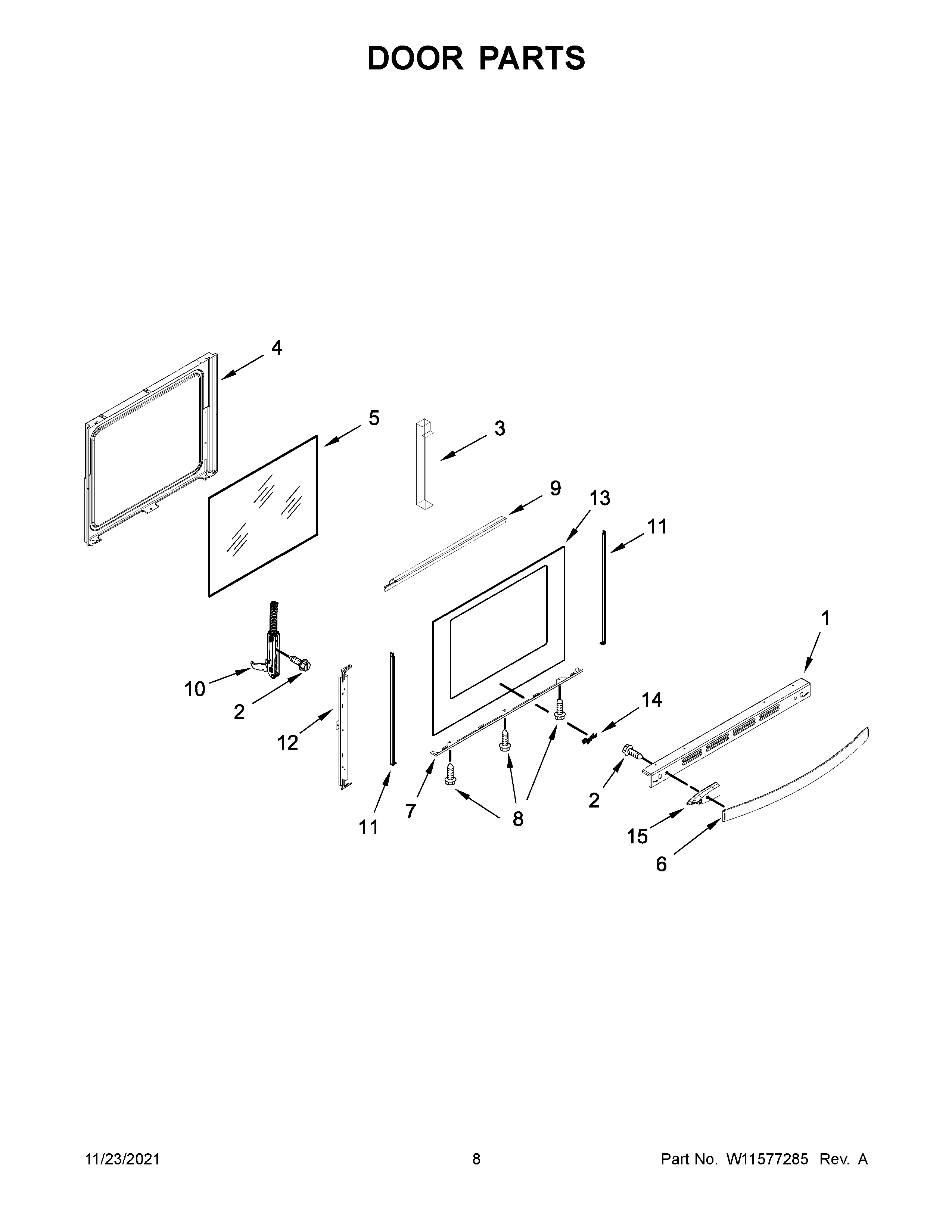 DOOR PARTS

4

5

3

9

13

11

1

10

2

12

14

11

7

8

2

15

6

11/23/2021

8

Part No. W11577285 Rev. A