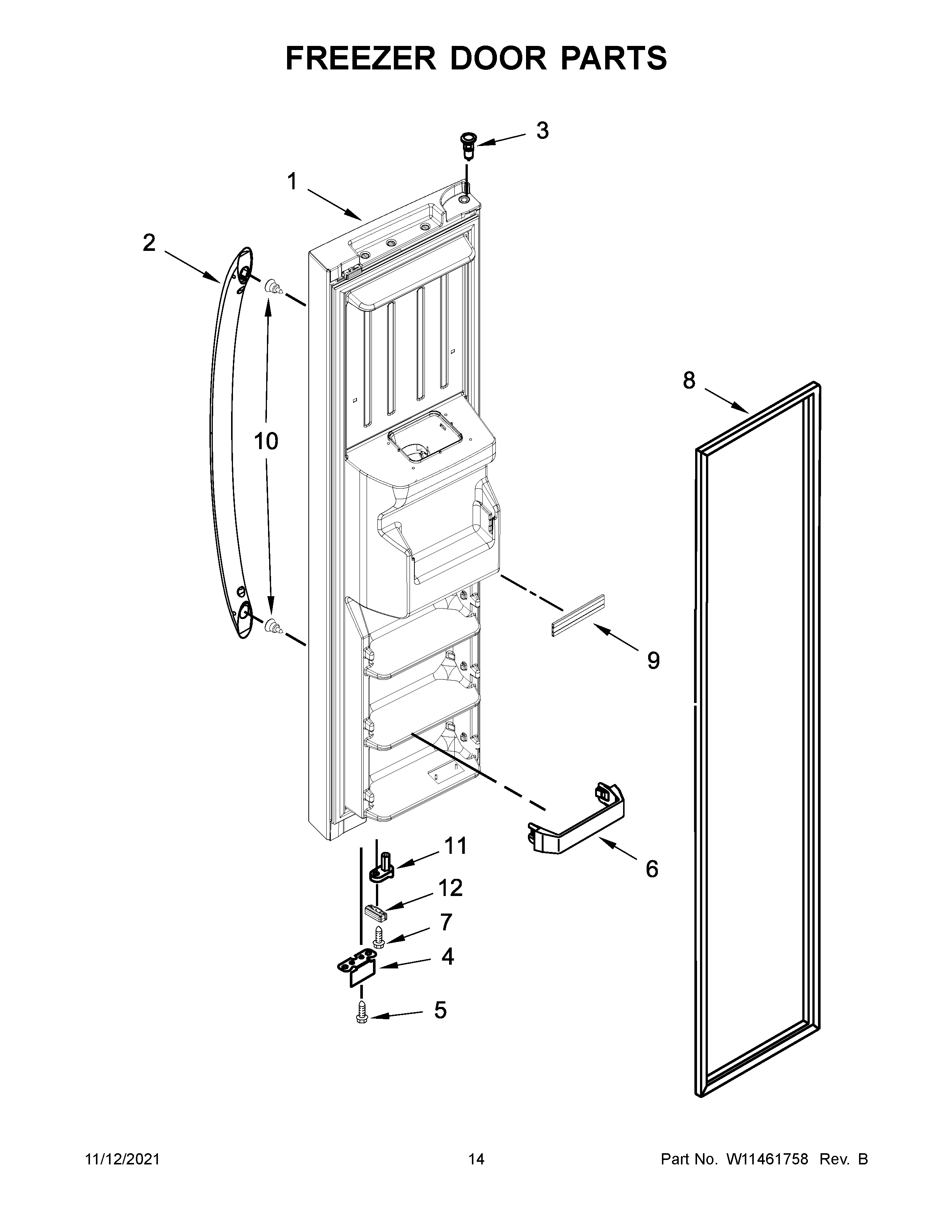 FREEZER DOOR PARTS

3
1
2
8
10
9
11
6
12
7
4
5

11/12/2021
14
Part No. W11461758 Rev. B