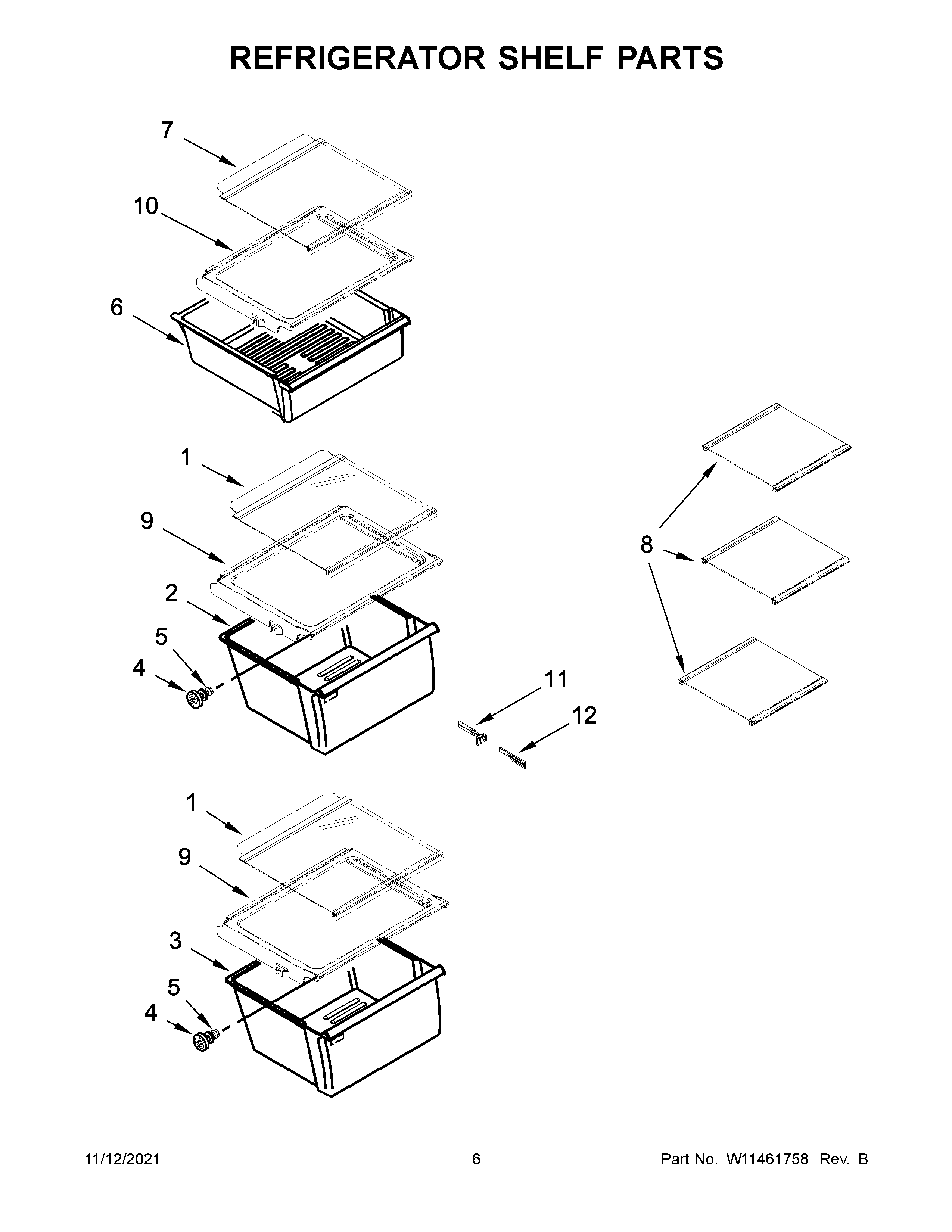 REFRIGERATOR SHELF PARTS

7

10

6

1

9

2

5

4

8

11

12

1

9

3

5

4

11/12/2021

6

Part No. W11461758 Rev. B