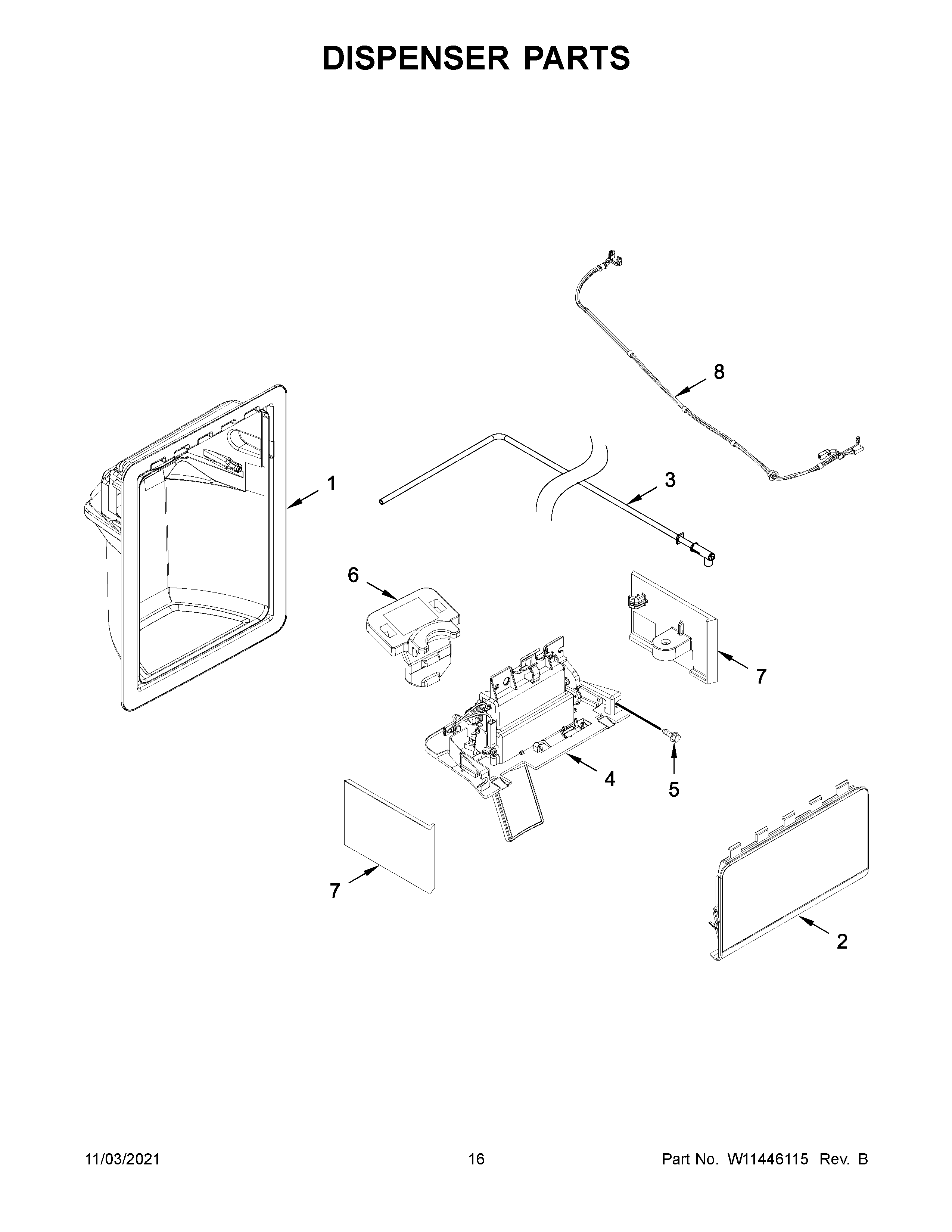 DISPENSER PARTS

8

1

3

6

7

4

5

7

2

11/03/2021

16

Part No. W11446115 Rev. B