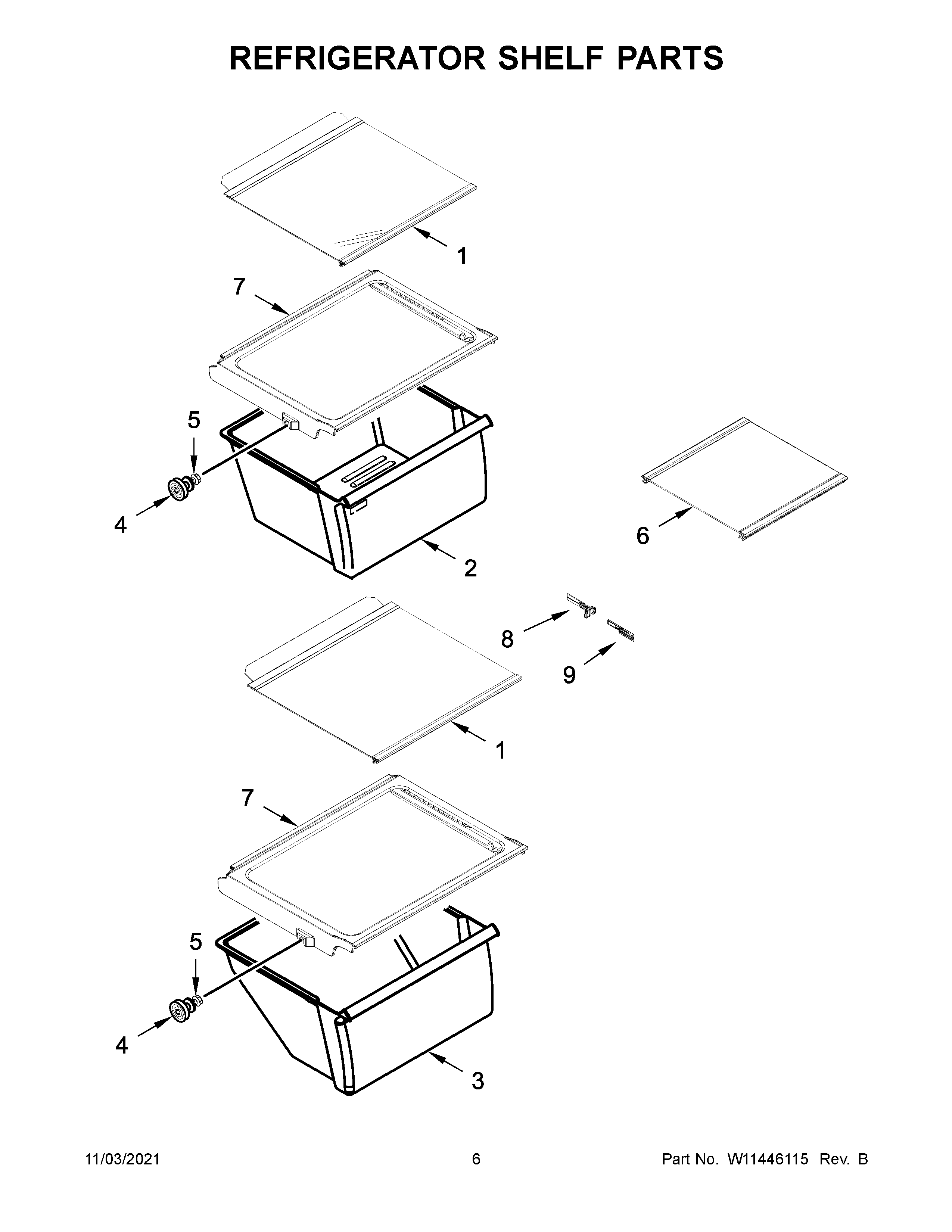 REFRIGERATOR SHELF PARTS

1

7

5

4

2

6

8

9

1

7

5

4

3

11/03/2021

6

Part No. W11446115 Rev. B