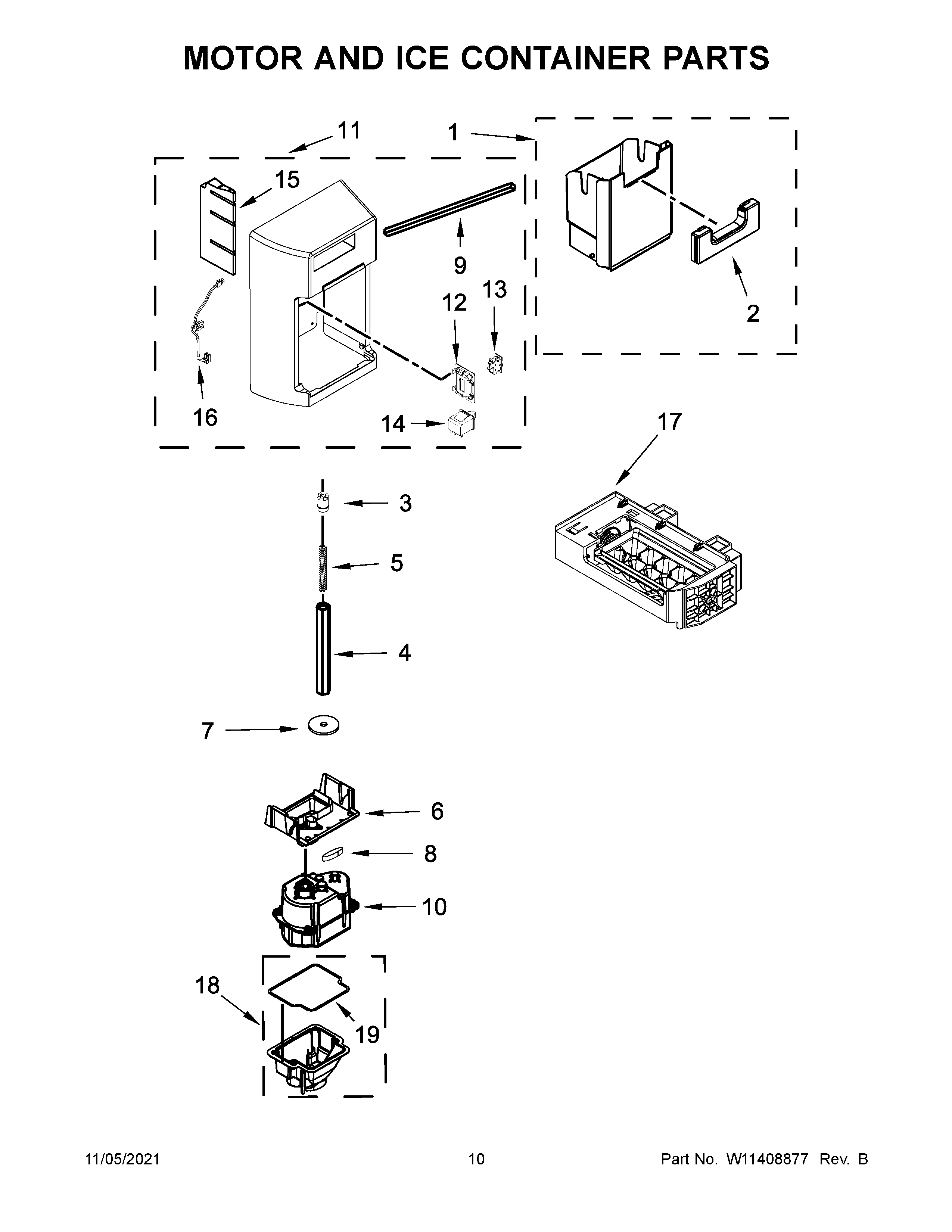 MOTOR AND ICE CONTAINER PARTS

11
1
15
9
13
12
2
16
14
17
3
5
4
7
6
8
10
18
19

11/05/2021
10
Part No. W11408877 Rev. B