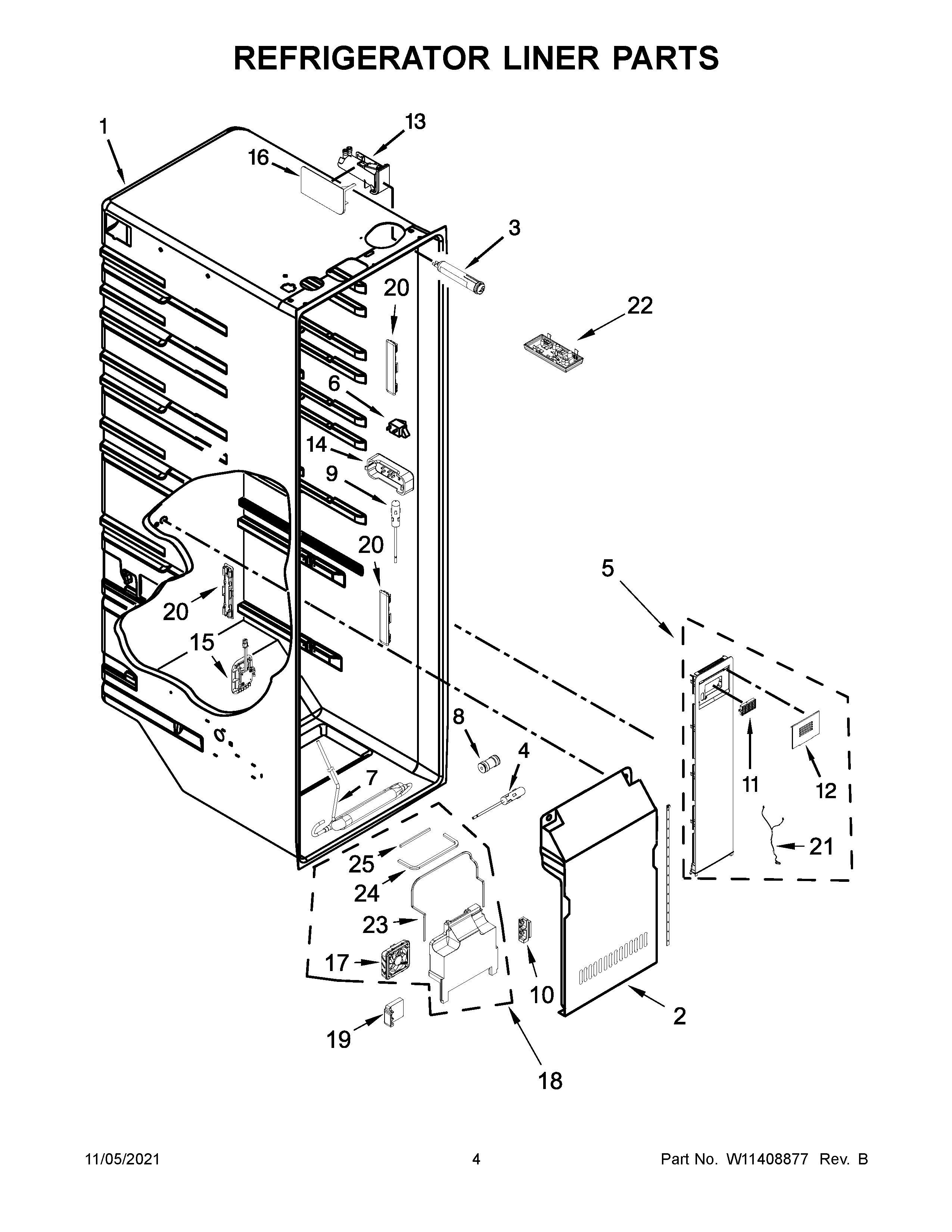 REFRIGERATOR LINER PARTS

1
13
16
3
20
22
6
14
9
20
5
20
15
8
4
7
11
12
21
25
24
23
17
10
2
19
18

11/05/2021
4
Part No. W11408877 Rev. B