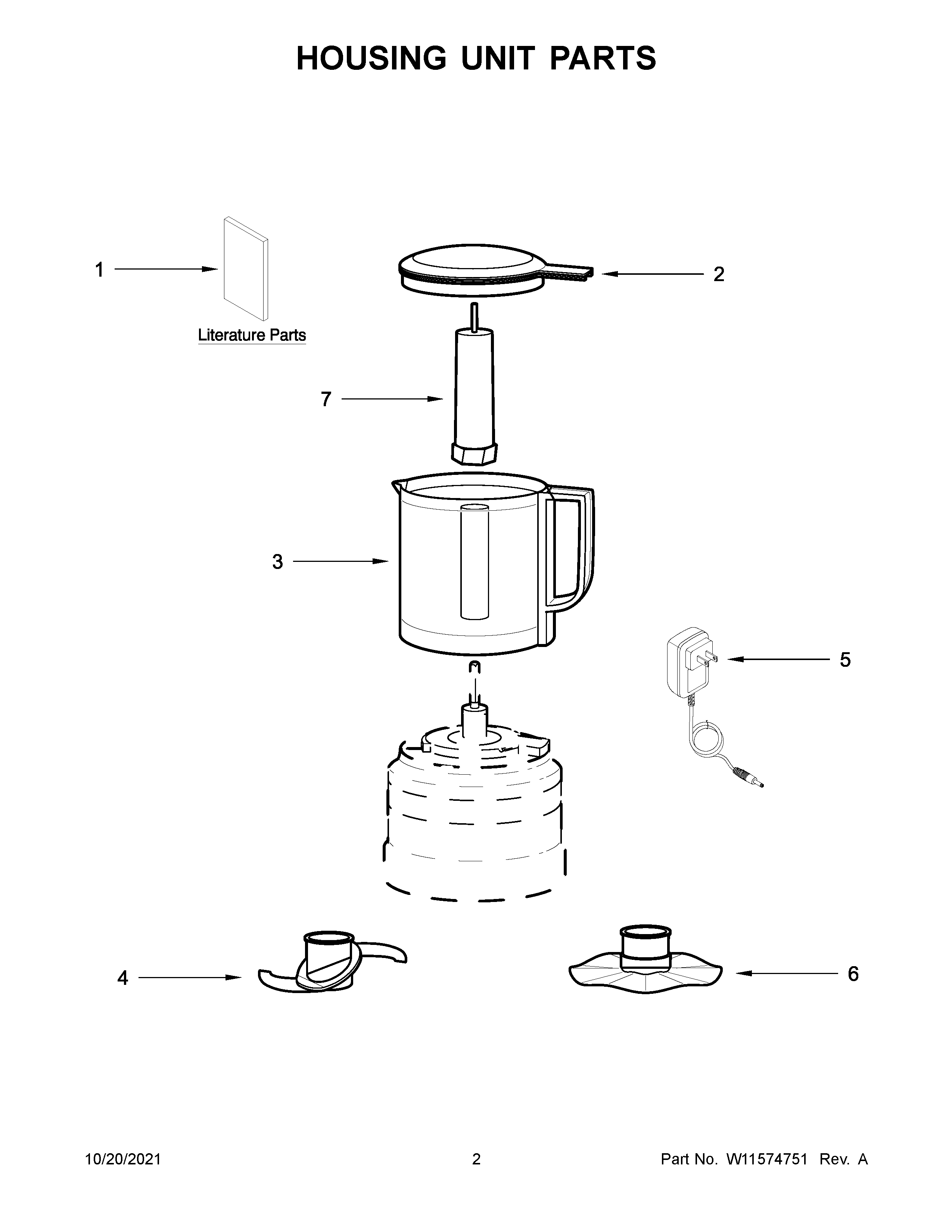 HOUSING UNIT PARTS

1

Literature Parts

2

7

3

5

4

6

10/20/2021

2

Part No. W11574751 Rev. A