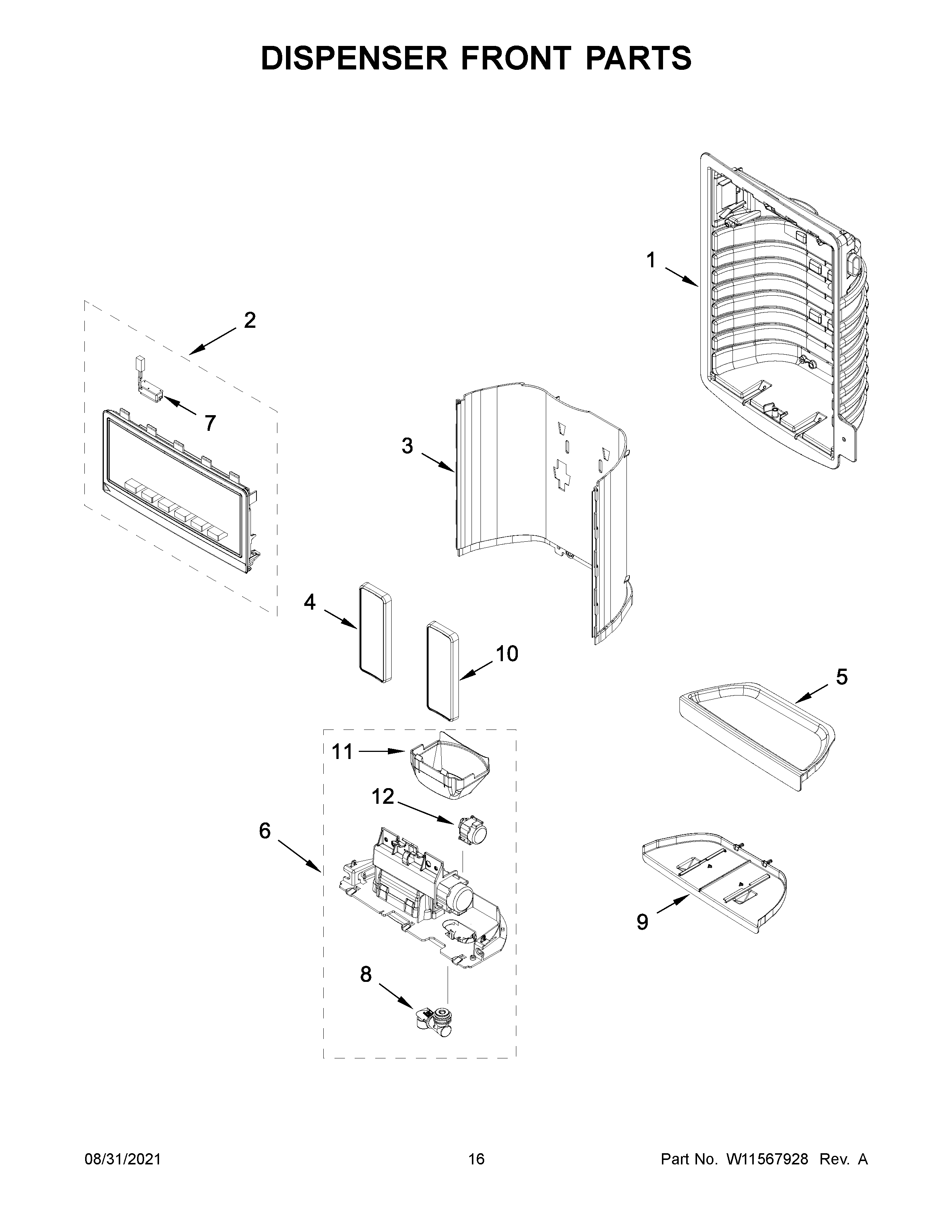 DISPENSER FRONT PARTS

1

2

7

3

4

10

5

11

12

6

9

8

08/31/2021

16

Part No. W11567928 Rev. A