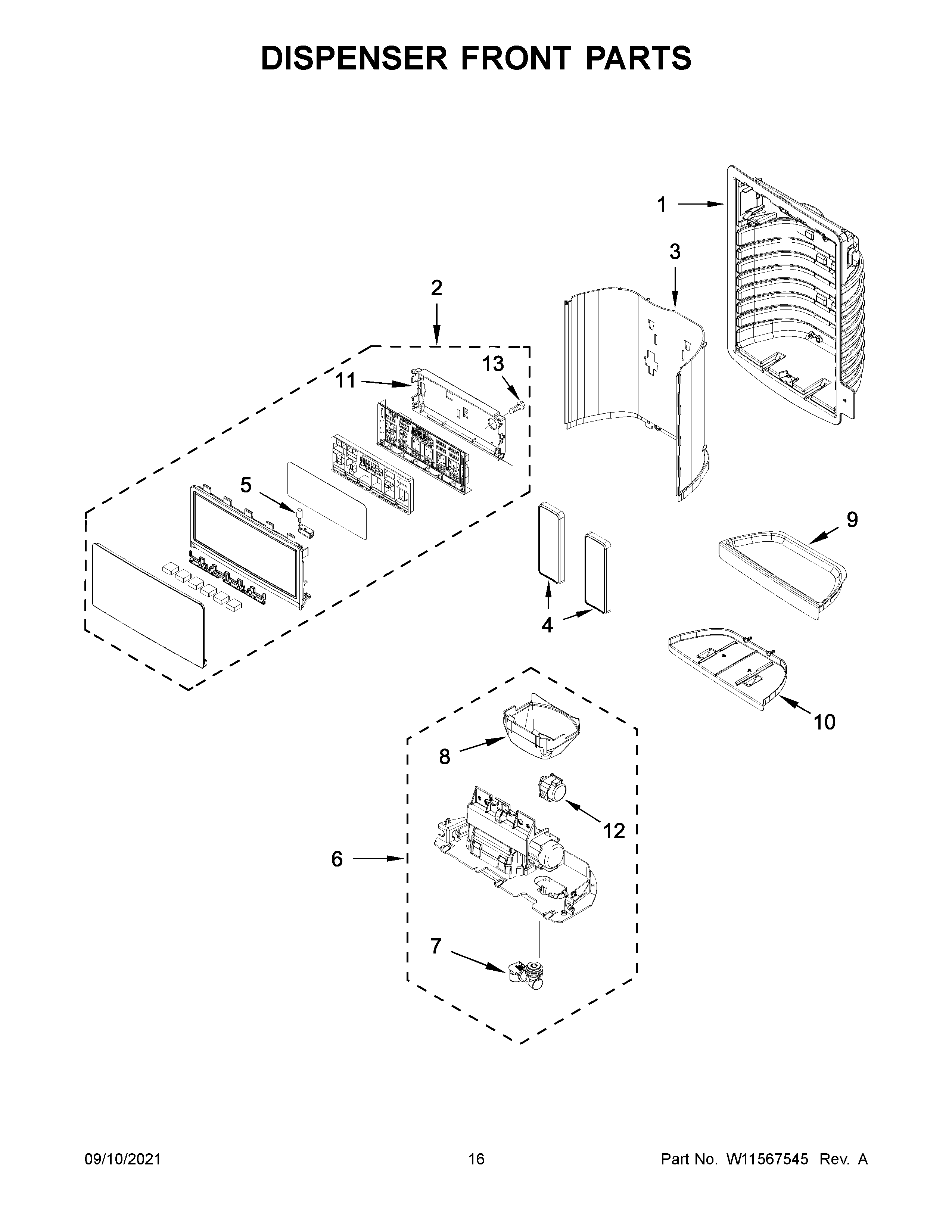 DISPENSER FRONT PARTS

1

3

2

13

11

5

9

4

10

8

12

6

7

09/10/2021 16 Part No. W11567545 Rev. A