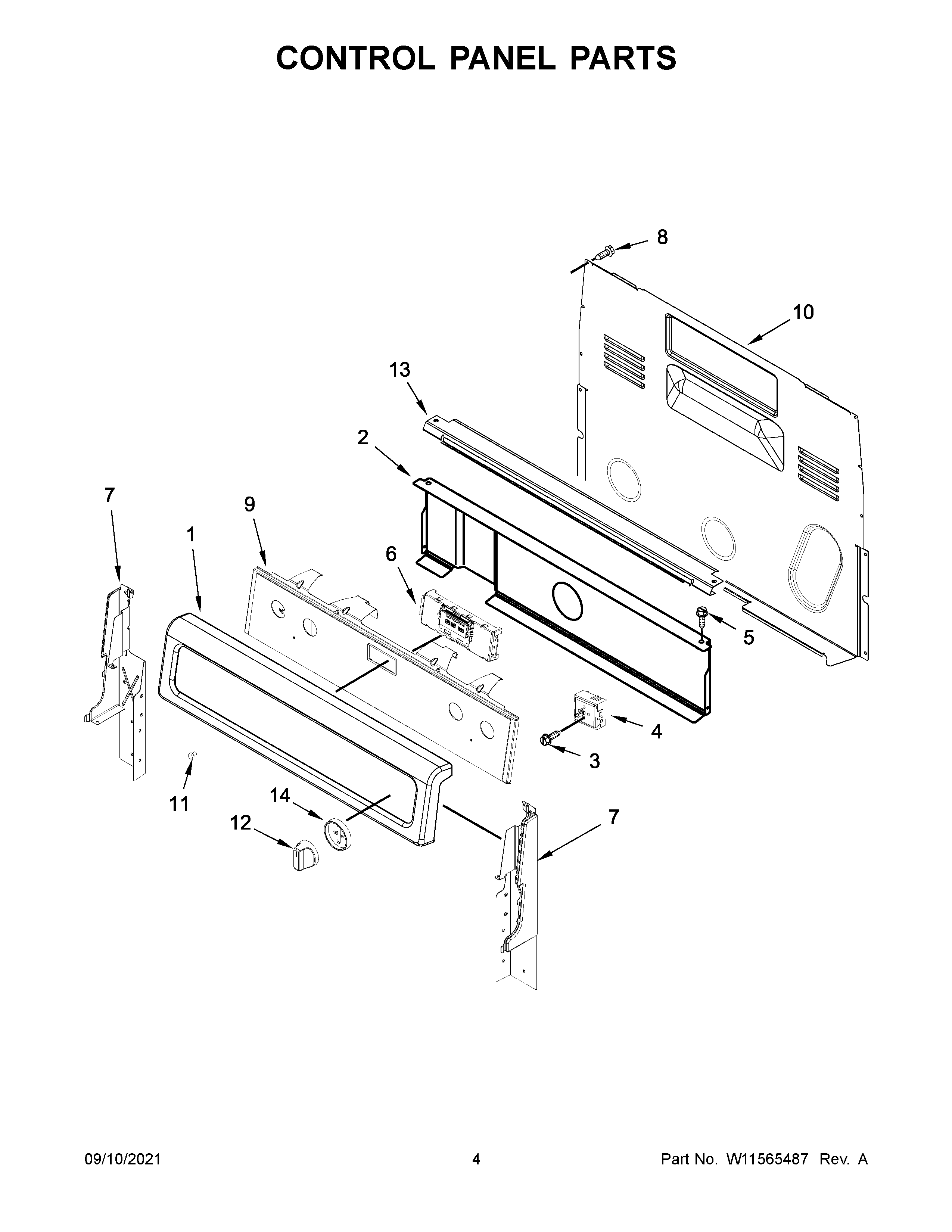 CONTROL PANEL PARTS

8

10

13

2

7

9

1

6

5

4

3

11

14

12

7

09/10/2021

4

Part No. W11565487 Rev. A