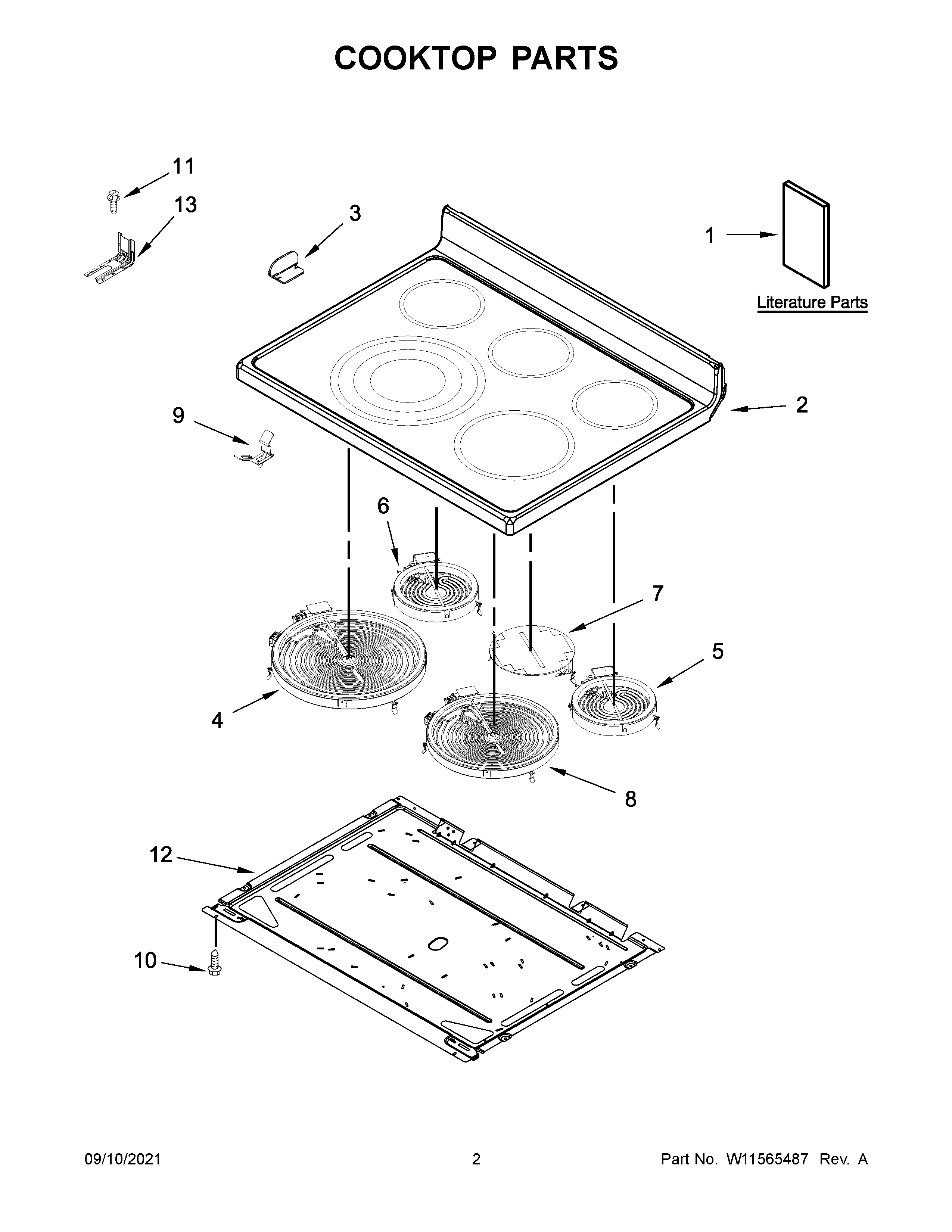 COOKTOP PARTS

11
13
3
1
Literature Parts
2
9
6
7
5
4
8
12
10

09/10/2021
2
Part No. W11565487 Rev. A