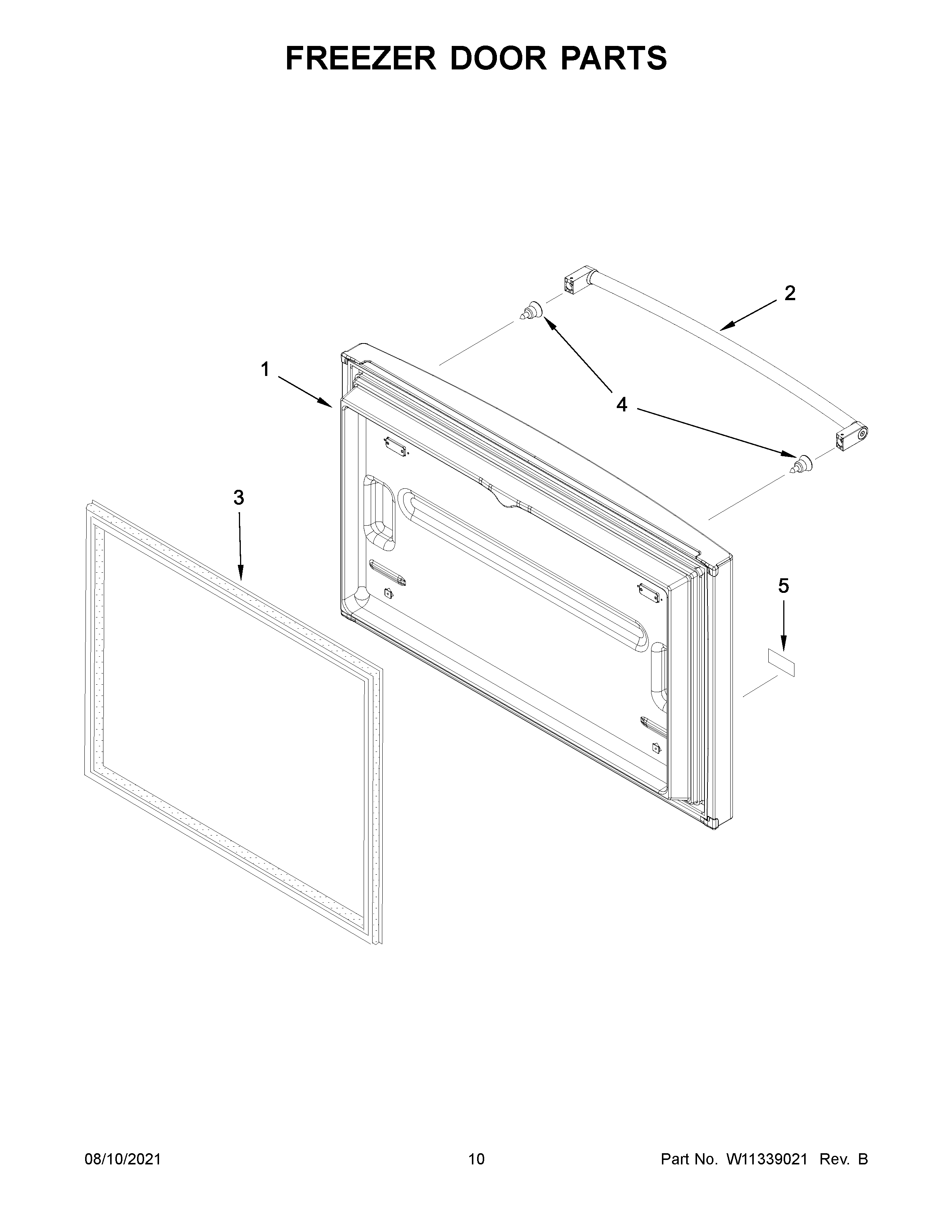 FREEZER DOOR PARTS

2

1

4

3

5

08/10/2021

10

Part No. W11339021 Rev. B