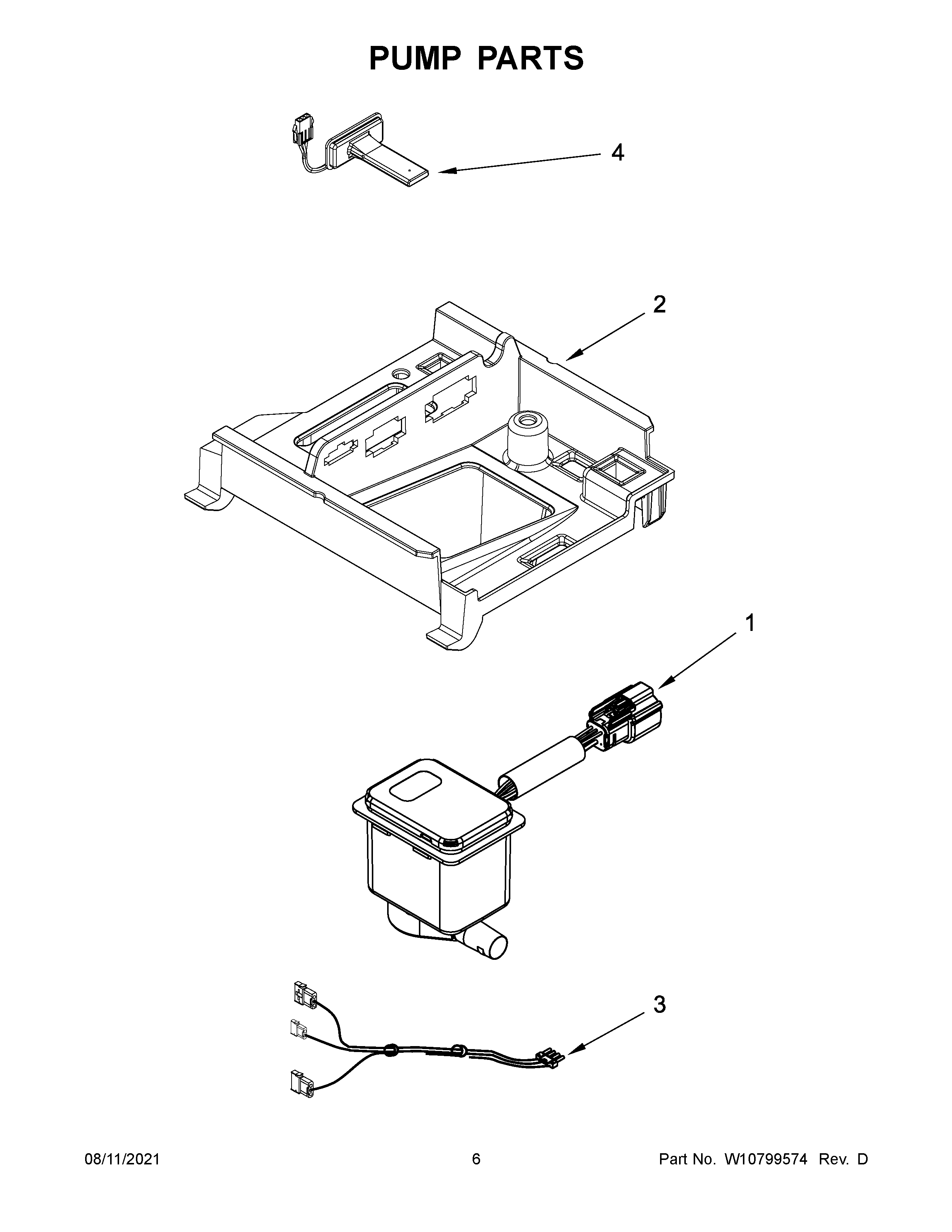 PUMP PARTS

4

2

1

3

08/11/2021 6 Part No. W10799574 Rev. D