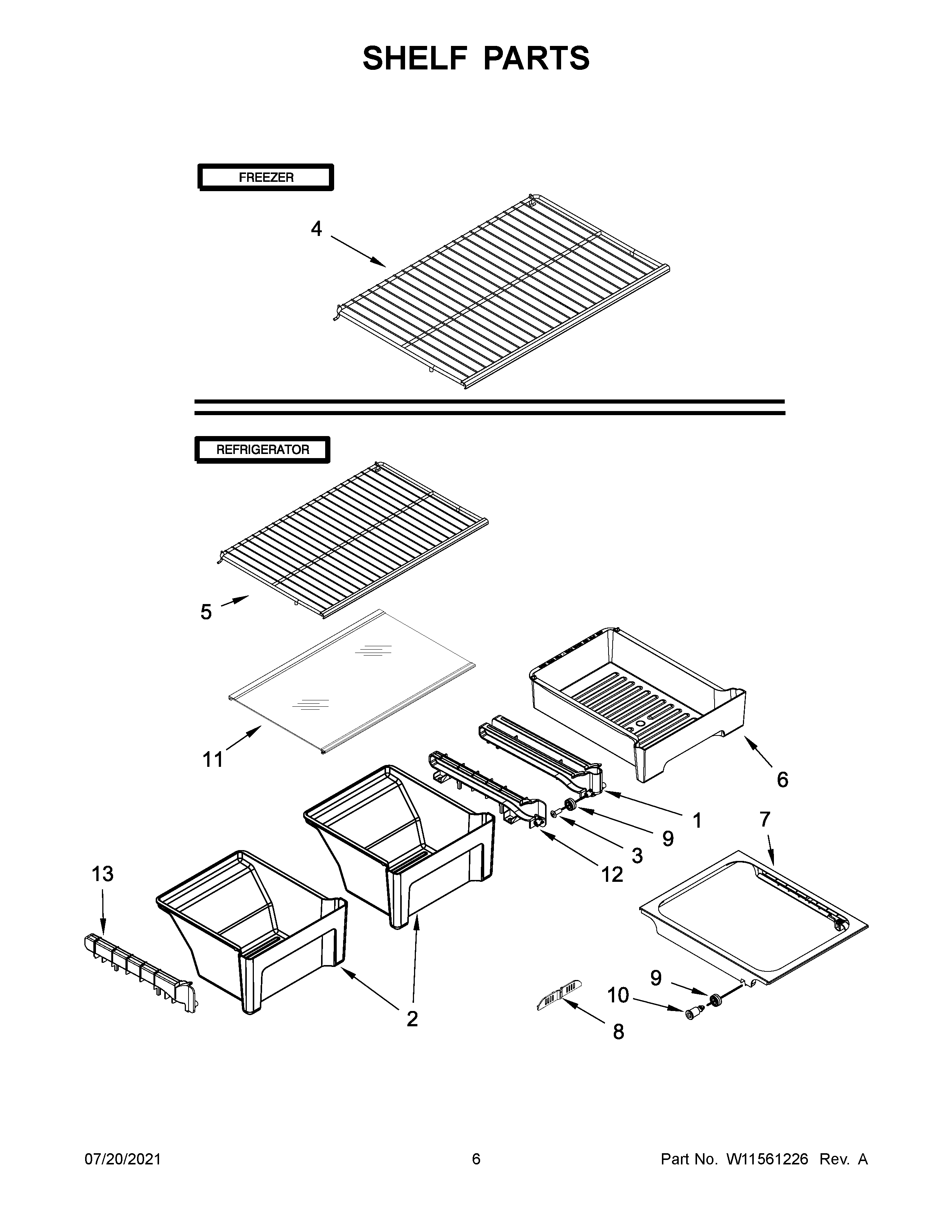 SHELF PARTS

FREEZER

4

REFRIGERATOR

5

11

6

1

9

3

12

7

13

2

9

10

8

07/20/2021

6

Part No. W11561226 Rev. A