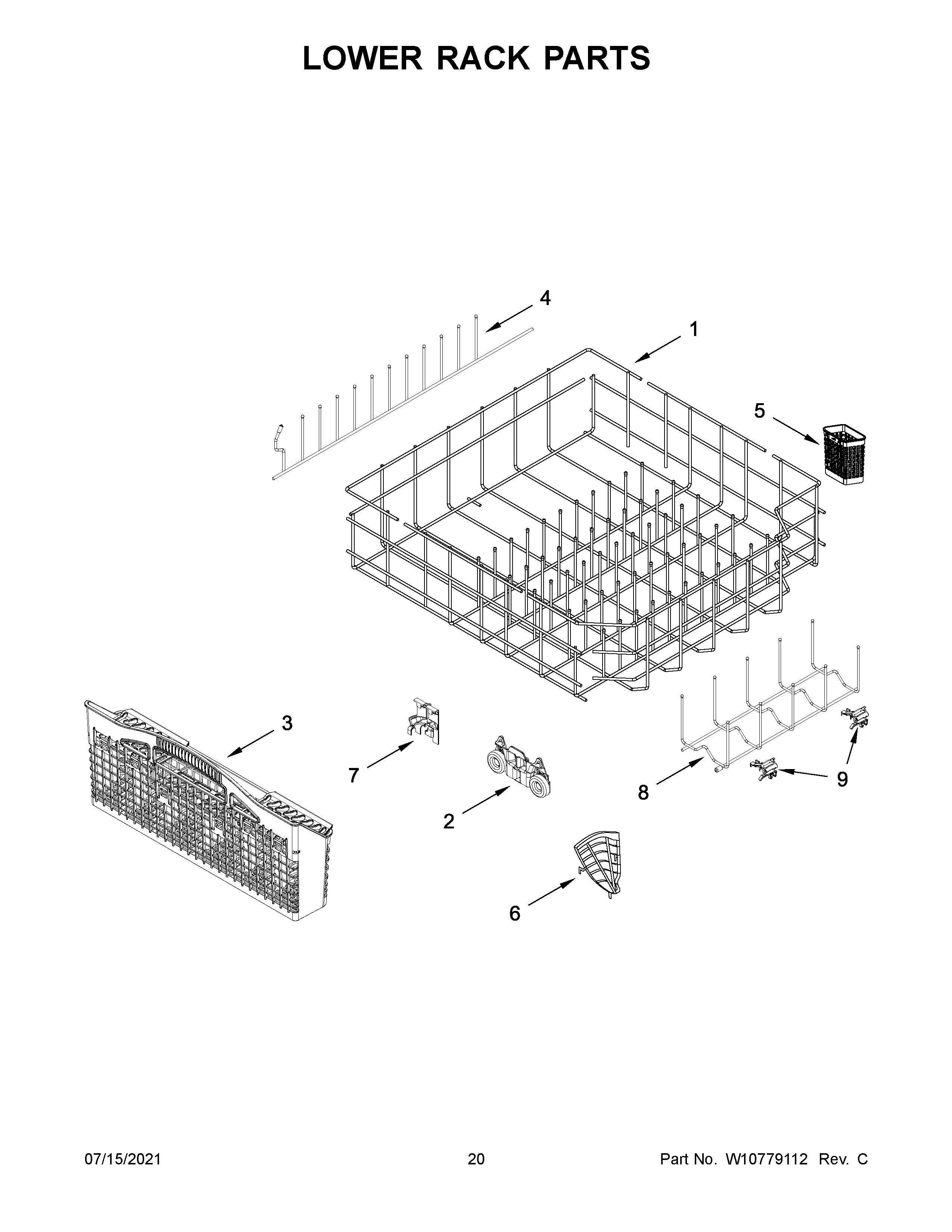 LOWER RACK PARTS

4

1

5

3

7

2

8

9

6

07/15/2021

20

Part No. W10779112 Rev. C