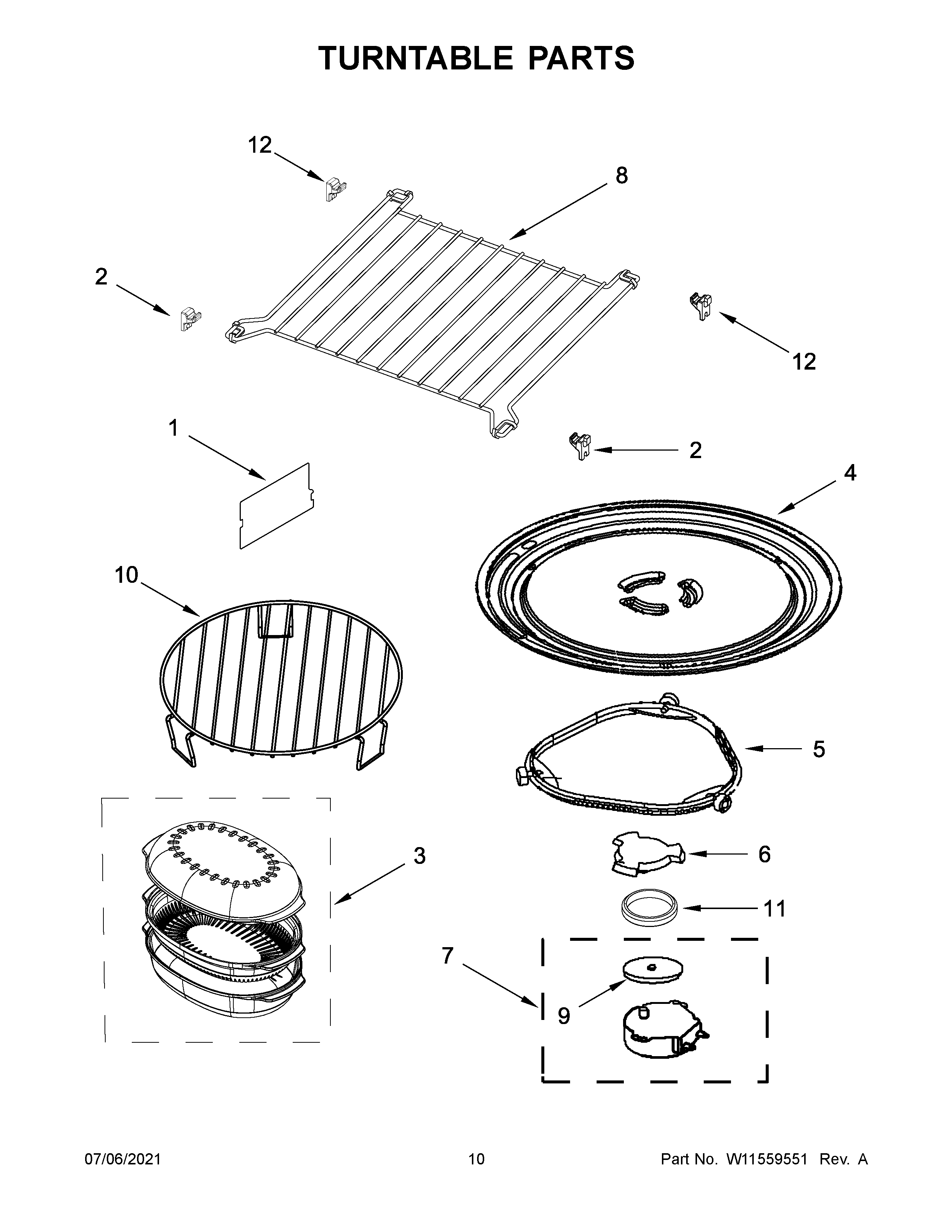 TURNTABLE PARTS

12

8

2

12

1

2

4

10

5

3

6

11

7

9

07/06/2021

10

Part No. W11559551 Rev. A