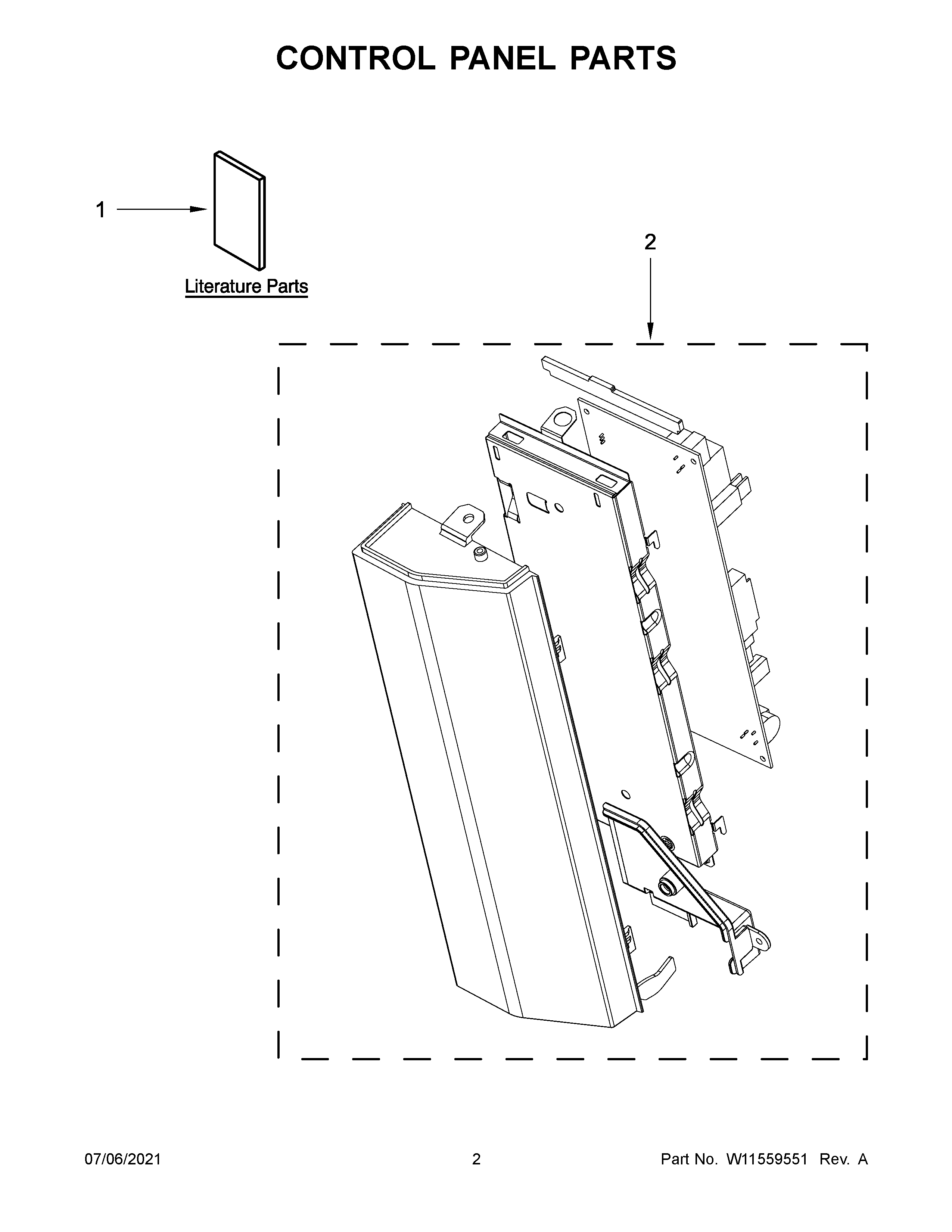 CONTROL PANEL PARTS

1

Literature Parts

2

07/06/2021 2 Part No. W11559551 Rev. A