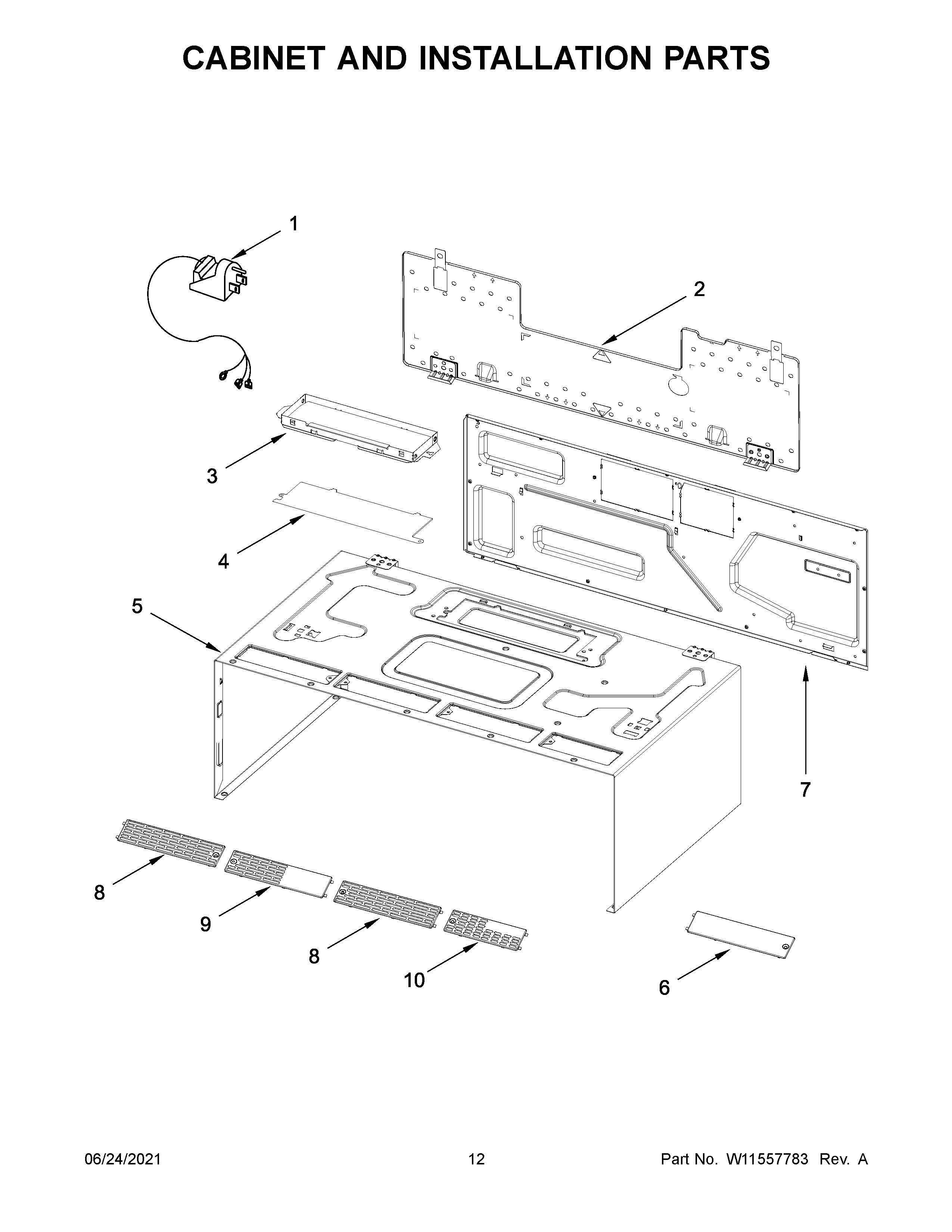 CABINET AND INSTALLATION PARTS

1

2

3

4

5

7

8

9

8

10

6

06/24/2021

12

Part No. W11557783 Rev. A